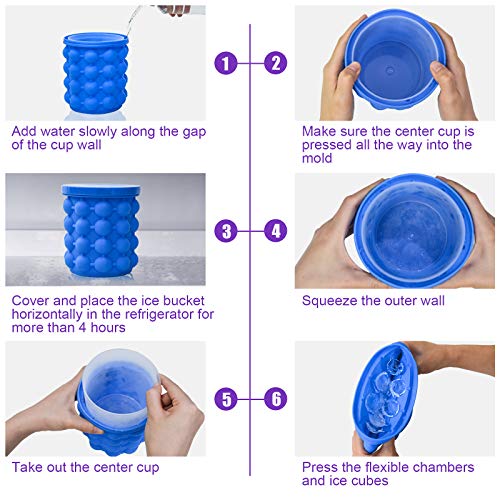 1

Add water slowly along the gap of the cup wall

2

Make sure the center cup is pressed all the way into the mold

3

Cover and place the ice bucket horizontally in the refrigerator for more than 4 hours

4

Squeeze the outer wall

5

Take out the center cup

6

Press the flexible chambers and ice cubes