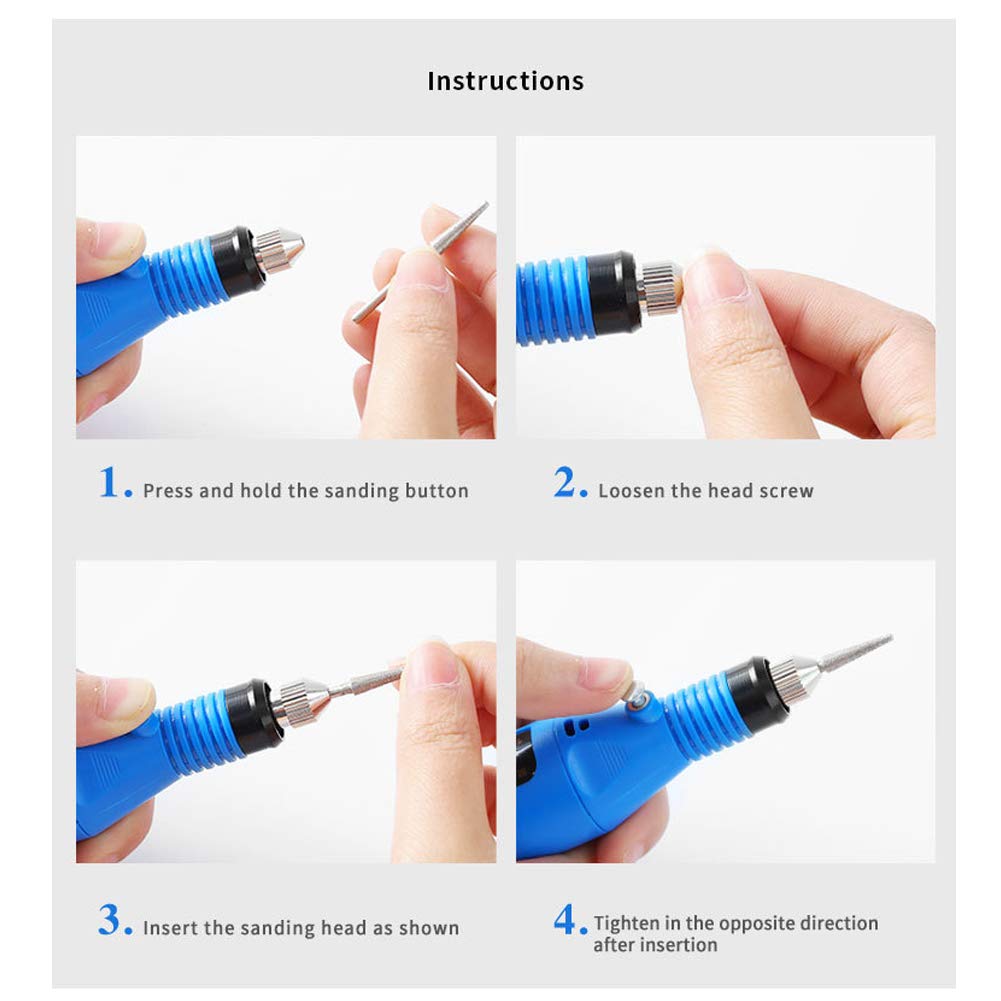 Instructions

1. Press and hold the sanding button

2. Loosen the head screw

3. Insert the sanding head as shown

4. Tighten in the opposite direction after insertion