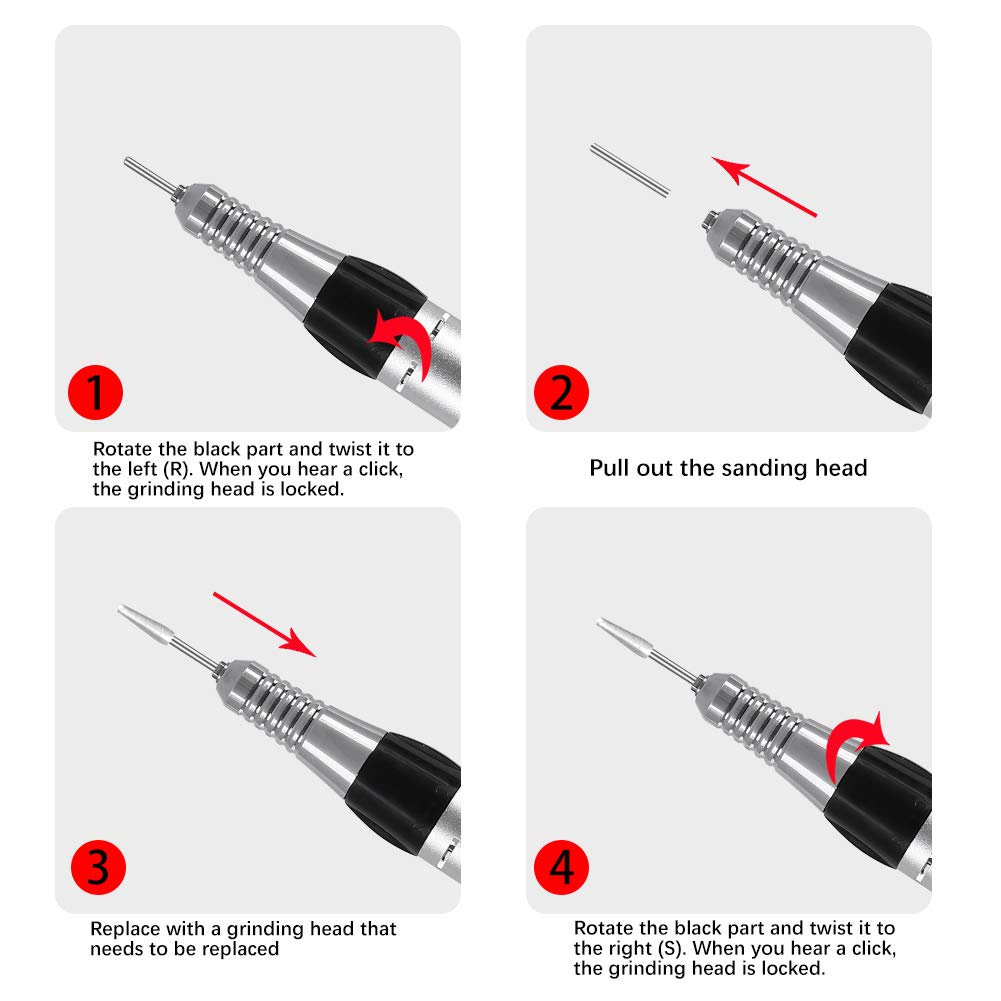 1

Rotate the black part and twist it to the left (R). When you hear a click, the grinding head is locked.

2

Pull out the sanding head

3

Replace with a grinding head that needs to be replaced

4

Rotate the black part and twist it to the right (S). When you hear a click, the grinding head is locked.