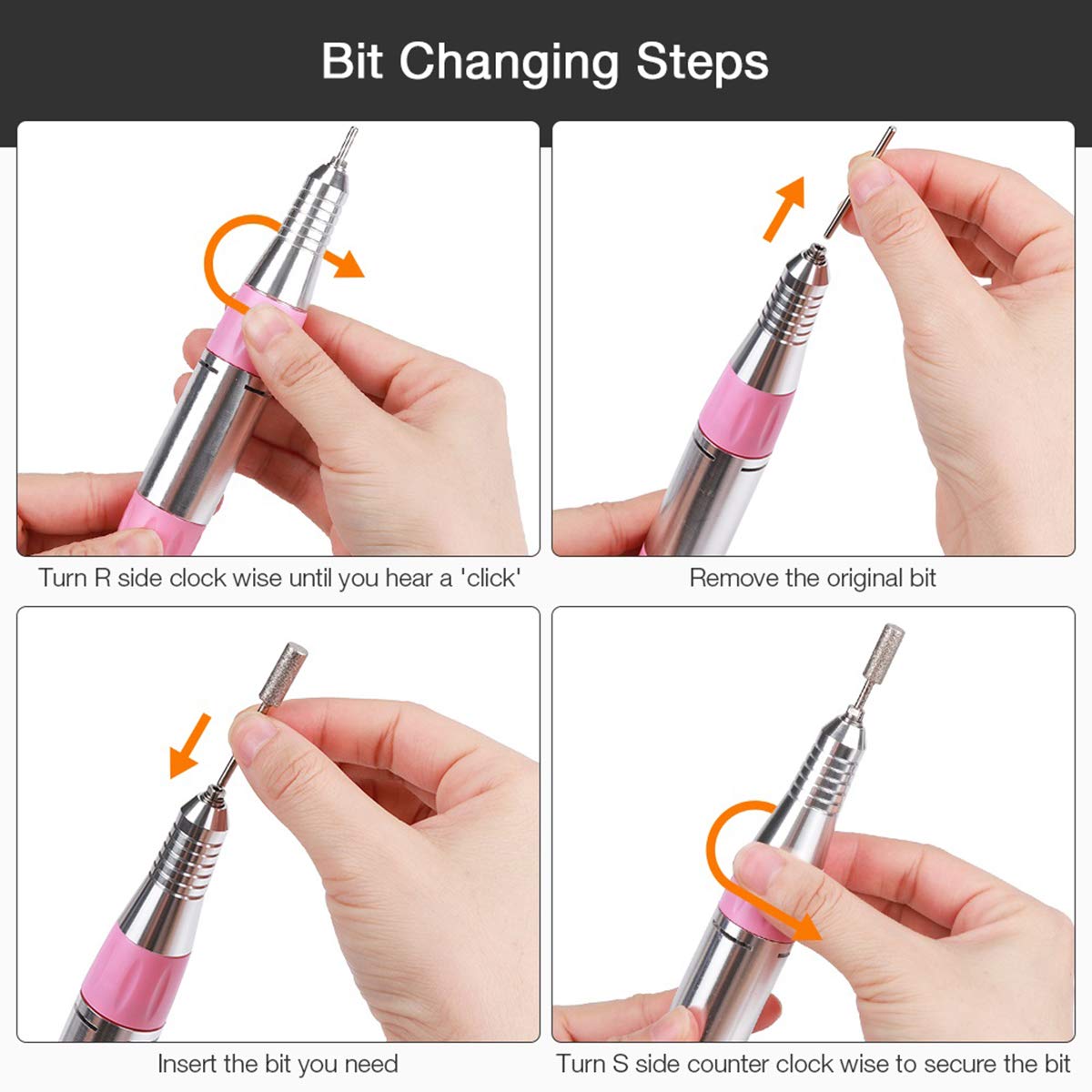 Bit Changing Steps

Turn R side clock wise until you hear a 'click'

Remove the original bit

Insert the bit you need

Turn S side counter clock wise to secure the bit