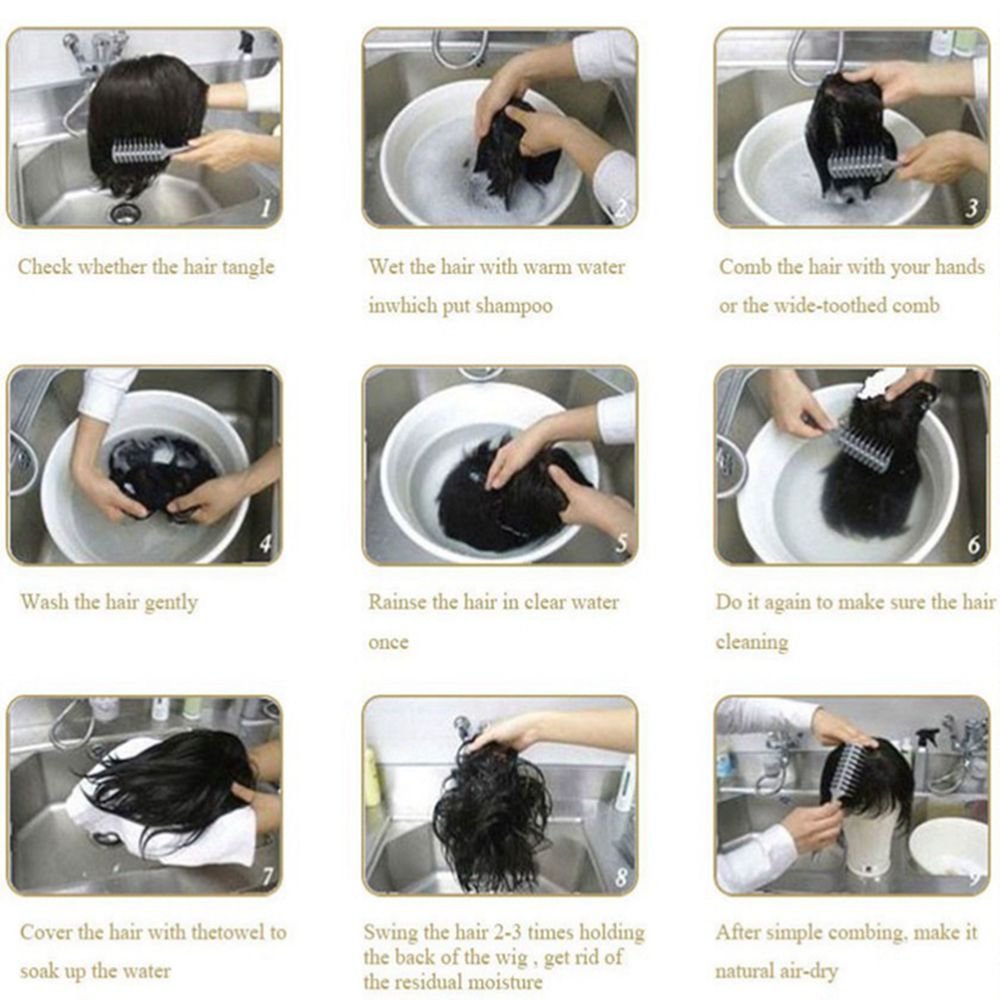 1

Check whether the hair tangle

2

Wet the hair with warm water inwhich put shampoo

3

Comb the hair with your hands or the wide-toothed comb

4

Wash the hair gently

5

Rainse the hair in clear water once

6

Do it again to make sure the hair cleaning

7

Cover the hair with thetowel to soak up the water

8

Swing the hair 2-3 times holding the back of the wig , get rid of the residual moisture

9

After simple combing, make it natural air-dry