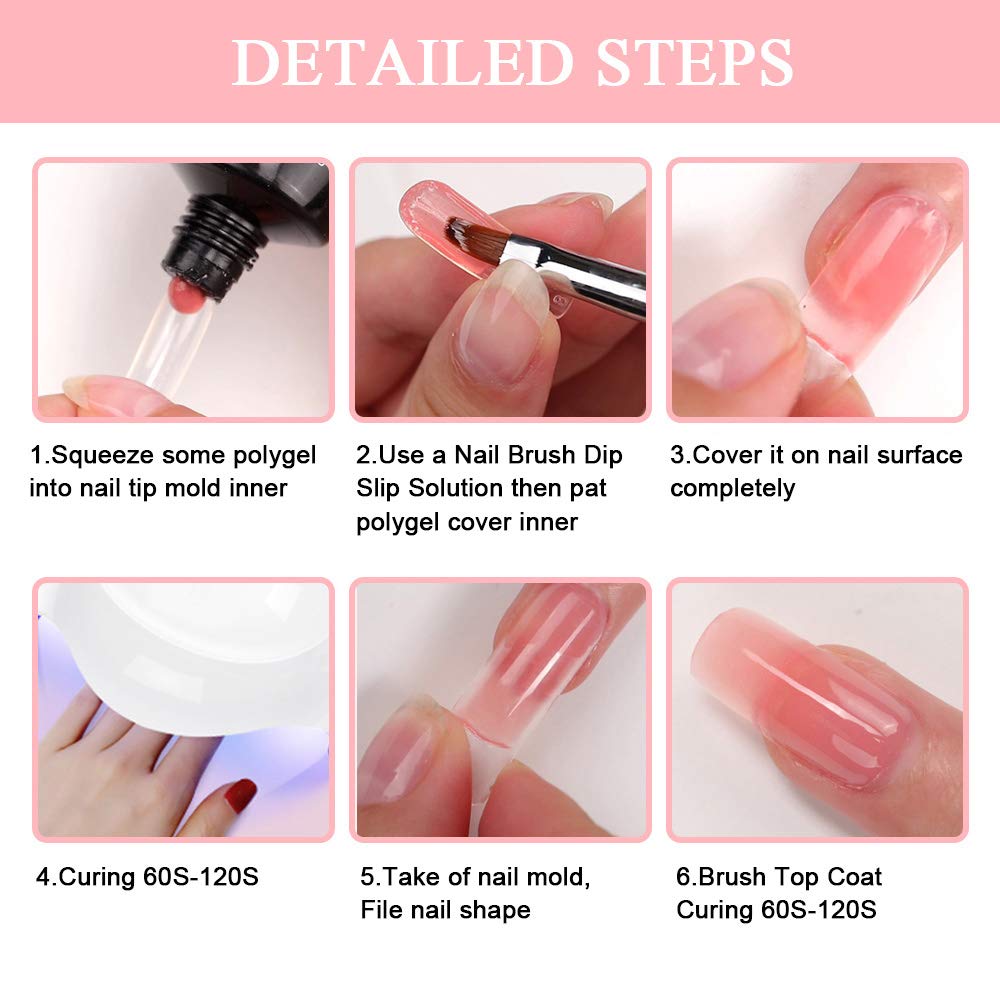 DETAILED STEPS

1.Squeeze some polygel into nail tip mold inner

2.Use a Nail Brush Dip Slip Solution then pat polygel cover inner

3.Cover it on nail surface completely

4.Curing 60S-120S

5.Take of nail mold, File nail shape

6.Brush Top Coat Curing 60S-120S