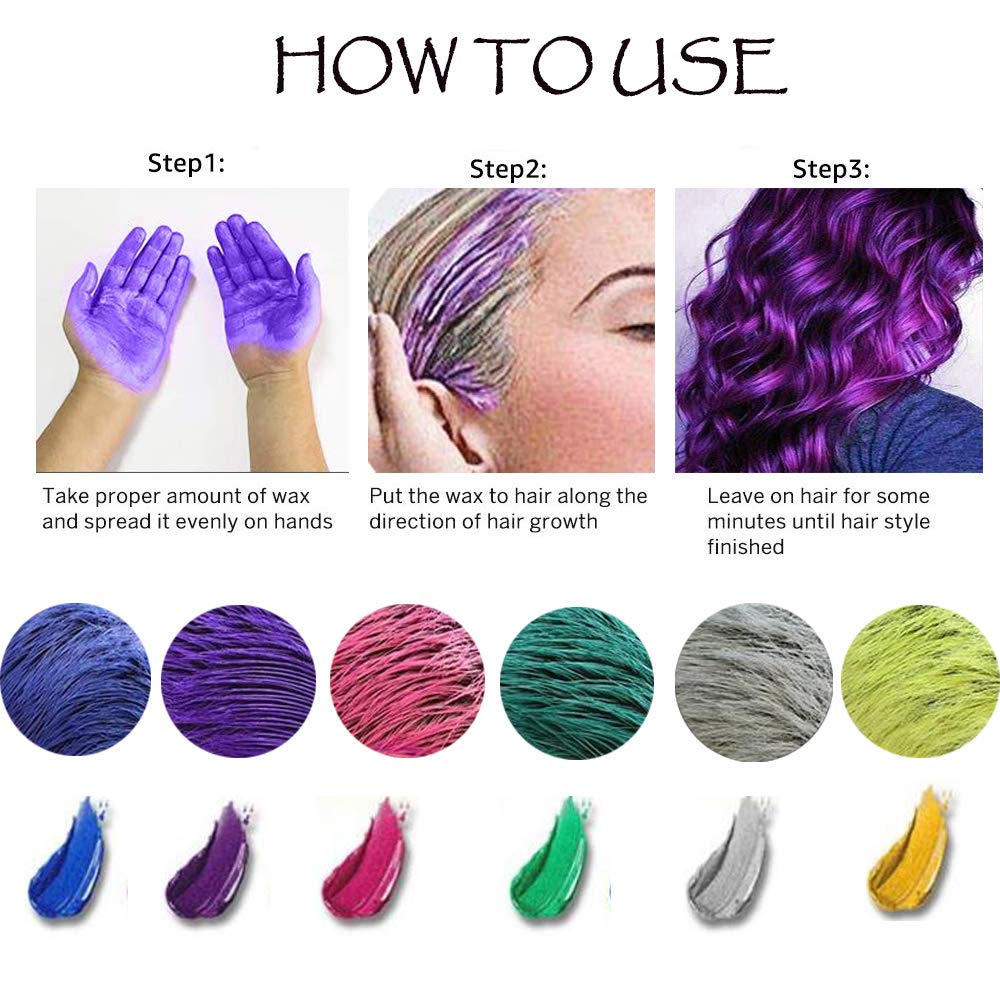 HOW TO USE

Step1:

Take proper amount of wax and spread it evenly on hands

Step2:

Put the wax to hair along the direction of hair growth

Step3:

Leave on hair for some minutes until hair style finished