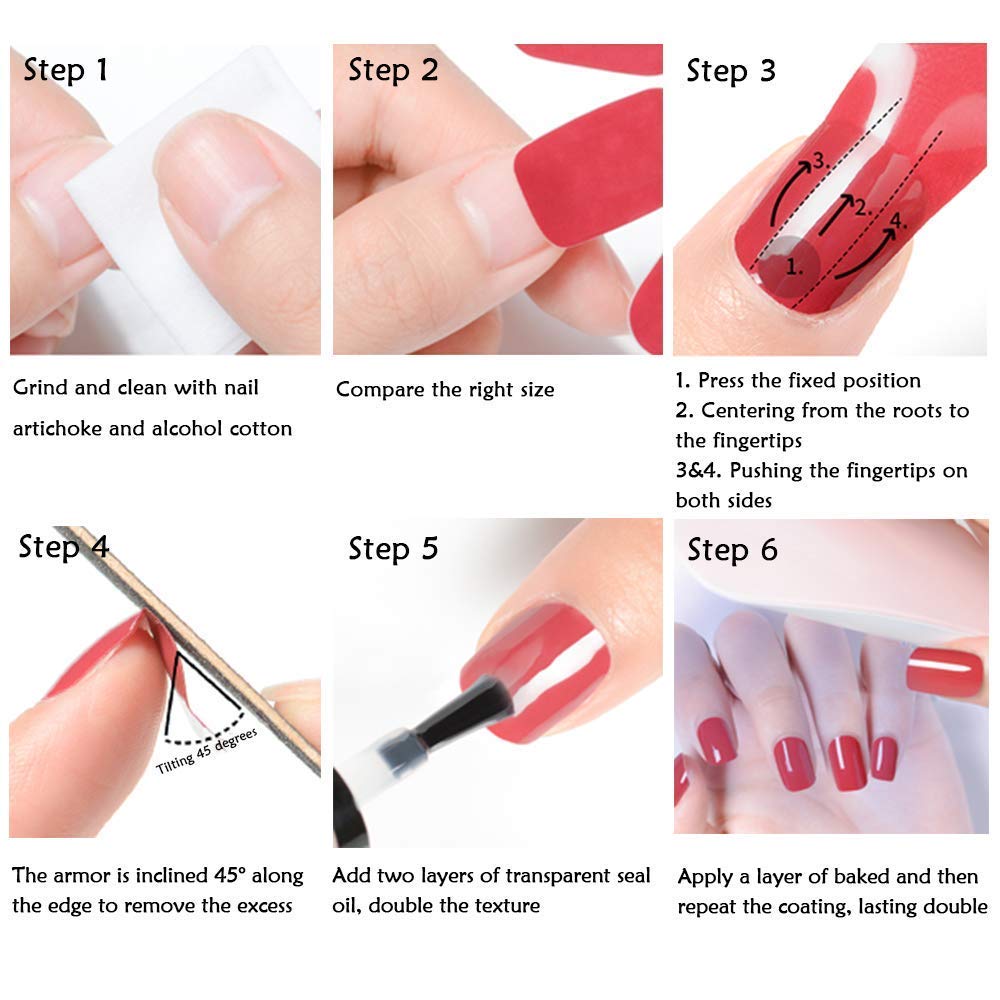 Step 1

Grind and clean with nail artichoke and alcohol cotton

Step 2

Compare the right size

Step 3

3.
2.
4.
1.

1. Press the fixed position
2. Centering from the roots to the fingertips
3&4. Pushing the fingertips on both sides

Step 4

Tilting 45 degrees

The armor is inclined 45° along the edge to remove the excess

Step 5

Add two layers of transparent seal oil, double the texture

Step 6

Apply a layer of baked and then repeat the coating, lasting double