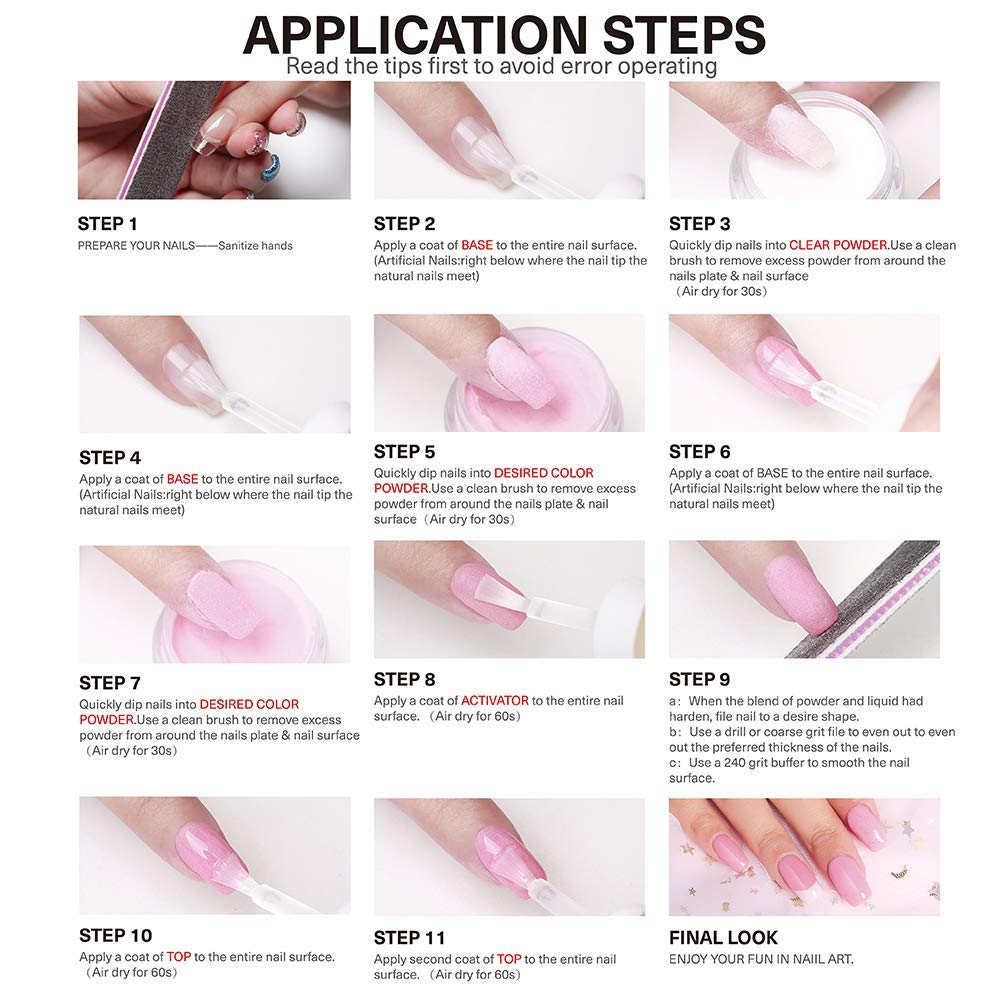 APPLICATION STEPS
Read the tips first to avoid error operating

STEP 1
PREPARE YOUR NAILS——Sanitize hands

STEP 2
Apply a coat of BASE to the entire nail surface. (Artificial Nails:right below where the nail tip the natural nails meet)

STEP 3
Quickly dip nails into CLEAR POWDER.Use a clean brush to remove excess powder from around the nails plate & nail surface （Air dry for 30s）

STEP 4
Apply a coat of BASE to the entire nail surface. (Artificial Nails:right below where the nail tip the natural nails meet)

STEP 5
Quickly dip nails into DESIRED COLOR POWDER.Use a clean brush to remove excess powder from around the nails plate & nail surface（Air dry for 30s）

STEP 6
Apply a coat of BASE to the entire nail surface. (Artificial Nails:right below where the nail tip the natural nails meet)

STEP 7
Quickly dip nails into DESIRED COLOR POWDER.Use a clean brush to remove excess powder from around the nails plate & nail surface （Air dry for 30s）

STEP 8
Apply a coat of ACTIVATOR to the entire nail surface. （Air dry for 60s）

STEP 9
a：When the blend of powder and liquid had harden, file nail to a desire shape.
b：Use a drill or coarse grit file to even out to even out the preferred thickness of the nails.
c：Use a 240 grit buffer to smooth the nail surface.

STEP 10
Apply a coat of TOP to the entire nail surface. （Air dry for 60s）

STEP 11
Apply second coat of TOP to the entire nail surface. （Air dry for 60s）

FINAL LOOK
ENJOY YOUR FUN IN NAIIL ART.