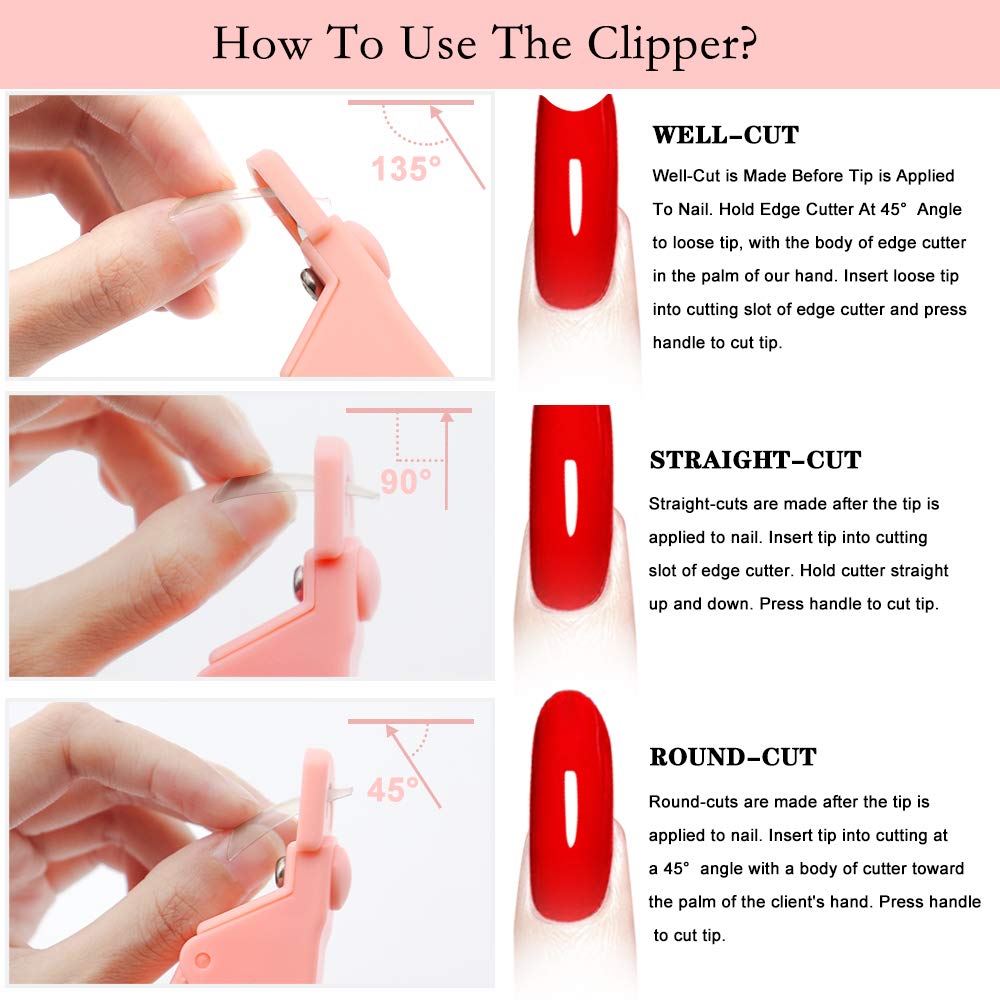 How To Use The Clipper?

135°

WELL-CUT

Well-Cut is Made Before Tip is Applied To Nail. Hold Edge Cutter At 45° Angle to loose tip, with the body of edge cutter in the palm of our hand. Insert loose tip into cutting slot of edge cutter and press handle to cut tip.

90°

STRAIGHT-CUT

Straight-cuts are made after the tip is applied to nail. Insert tip into cutting slot of edge cutter. Hold cutter straight up and down. Press handle to cut tip.

45°

ROUND-CUT

Round-cuts are made after the tip is applied to nail. Insert tip into cutting at a 45° angle with a body of cutter toward the palm of the client's hand. Press handle to cut tip.