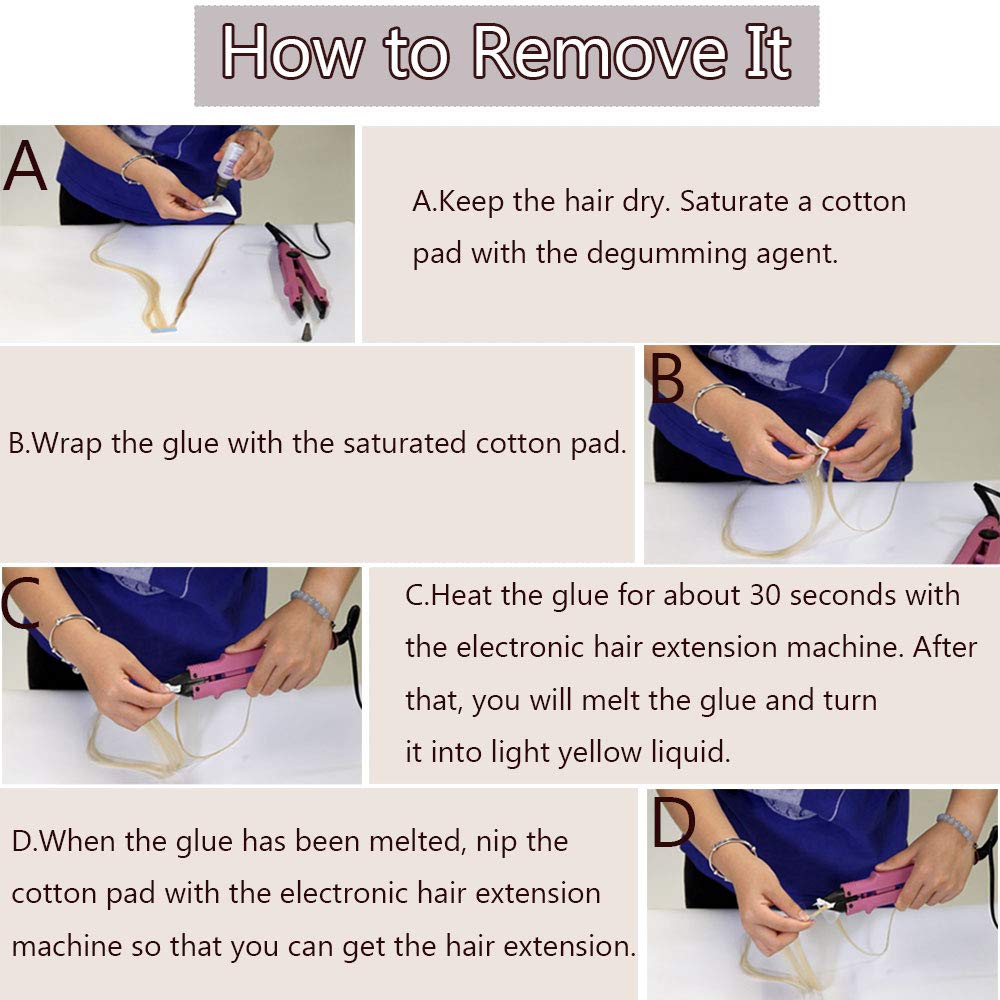 How to Remove It

A

A.Keep the hair dry. Saturate a cotton pad with the degumming agent.

B.Wrap the glue with the saturated cotton pad.

B

C

C.Heat the glue for about 30 seconds with the electronic hair extension machine. After that, you will melt the glue and turn it into light yellow liquid.

D.When the glue has been melted, nip the cotton pad with the electronic hair extension machine so that you can get the hair extension.

D