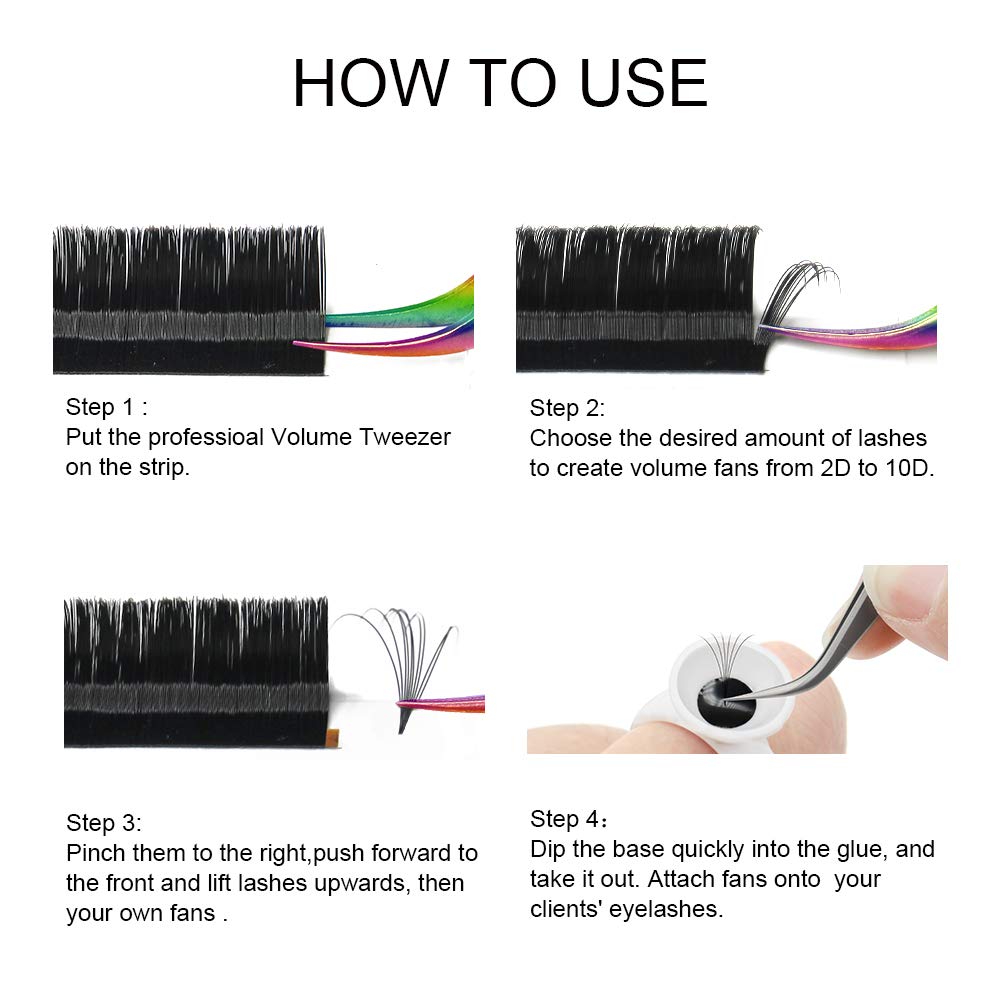 HOW TO USE

Step 1 :
Put the professioal Volume Tweezer on the strip.

Step 2:
Choose the desired amount of lashes to create volume fans from 2D to 10D.

Step 3:
Pinch them to the right,push forward to the front and lift lashes upwards, then your own fans .

Step 4：
Dip the base quickly into the glue, and take it out. Attach fans onto your clients' eyelashes.