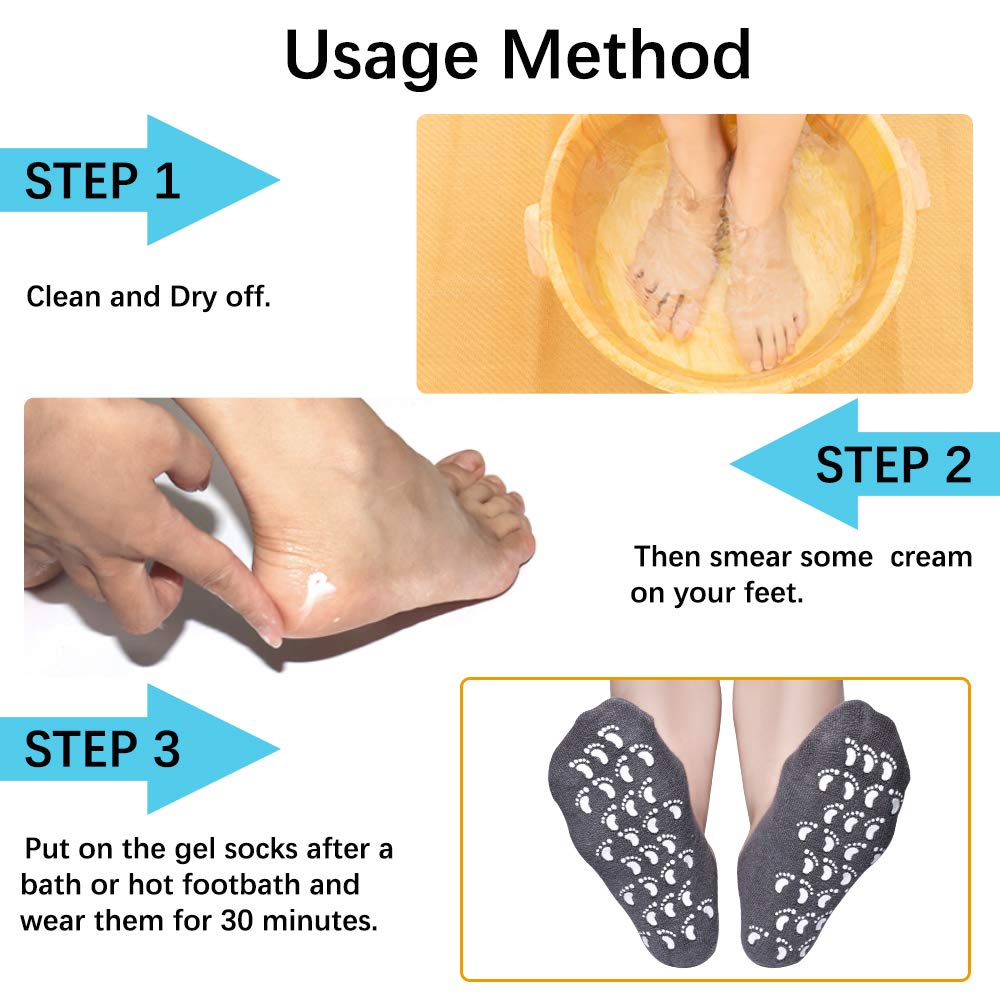 Usage Method

STEP 1

Clean and Dry off.

STEP 2

Then smear some cream on your feet.

STEP 3

Put on the gel socks after a bath or hot footbath and wear them for 30 minutes.