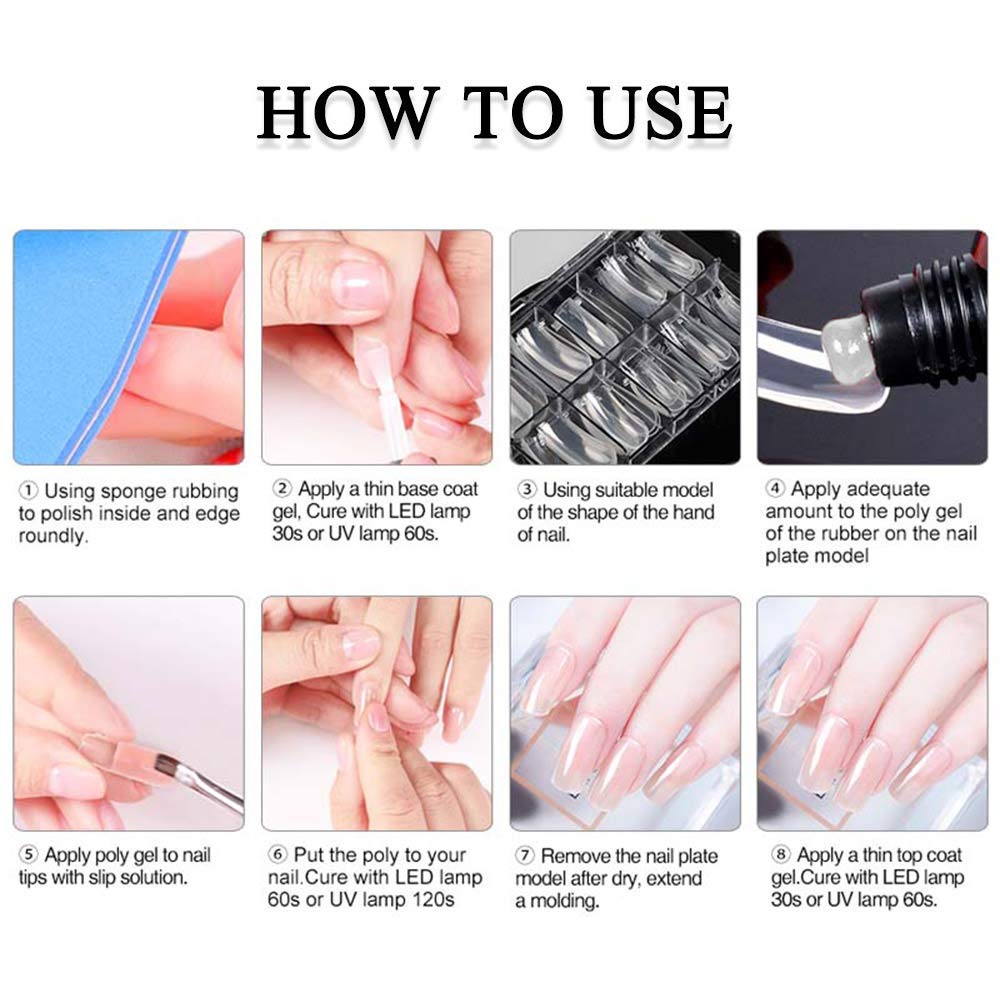 HOW TO USE

① Using sponge rubbing to polish inside and edge roundly.

② Apply a thin base coat gel, Cure with LED lamp 30s or UV lamp 60s.

③ Using suitable model of the shape of the hand of nail.

④ Apply adequate amount to the poly gel of the rubber on the nail plate model

⑤ Apply poly gel to nail tips with slip solution.

⑥ Put the poly to your nail.Cure with LED lamp 60s or UV lamp 120s

⑦ Remove the nail plate model after dry, extend a molding.

⑧ Apply a thin top coat gel.Cure with LED lamp 30s or UV lamp 60s.