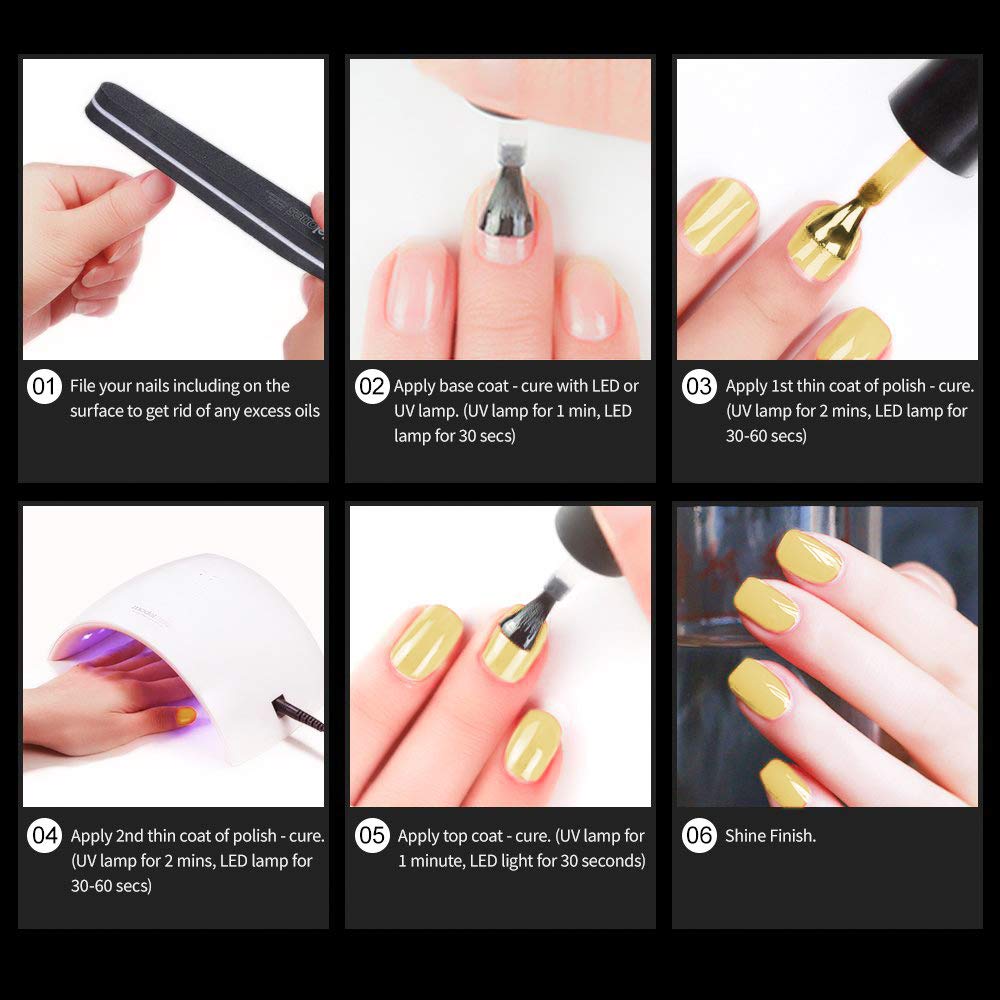 01 File your nails including on the surface to get rid of any excess oils

02 Apply base coat - cure with LED or UV lamp. (UV lamp for 1 min, LED lamp for 30 secs)

03 Apply 1st thin coat of polish - cure. (UV lamp for 2 mins, LED lamp for 30-60 secs)

04 Apply 2nd thin coat of polish - cure. (UV lamp for 2 mins, LED lamp for 30-60 secs)

05 Apply top coat - cure. (UV lamp for 1 minute, LED light for 30 seconds)

06 Shine Finish.