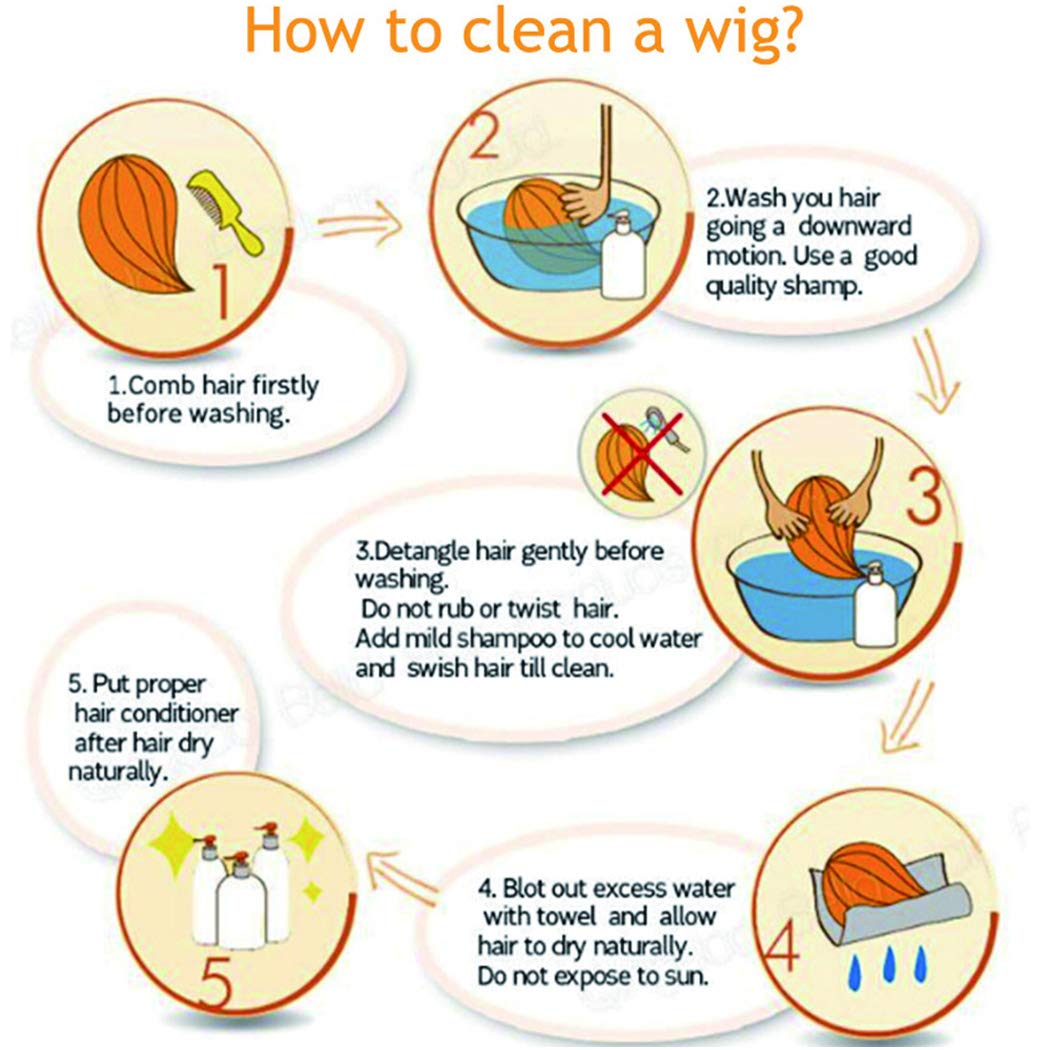 How to clean a wig?

1

1.Comb hair firstly before washing.

2

2.Wash you hair going a downward motion. Use a good quality shamp.

3

3.Detangle hair gently before washing.
Do not rub or twist hair.
Add mild shampoo to cool water and swish hair till clean.

4

4. Blot out excess water with towel and allow hair to dry naturally.
Do not expose to sun.

5

5. Put proper hair conditioner after hair dry naturally.