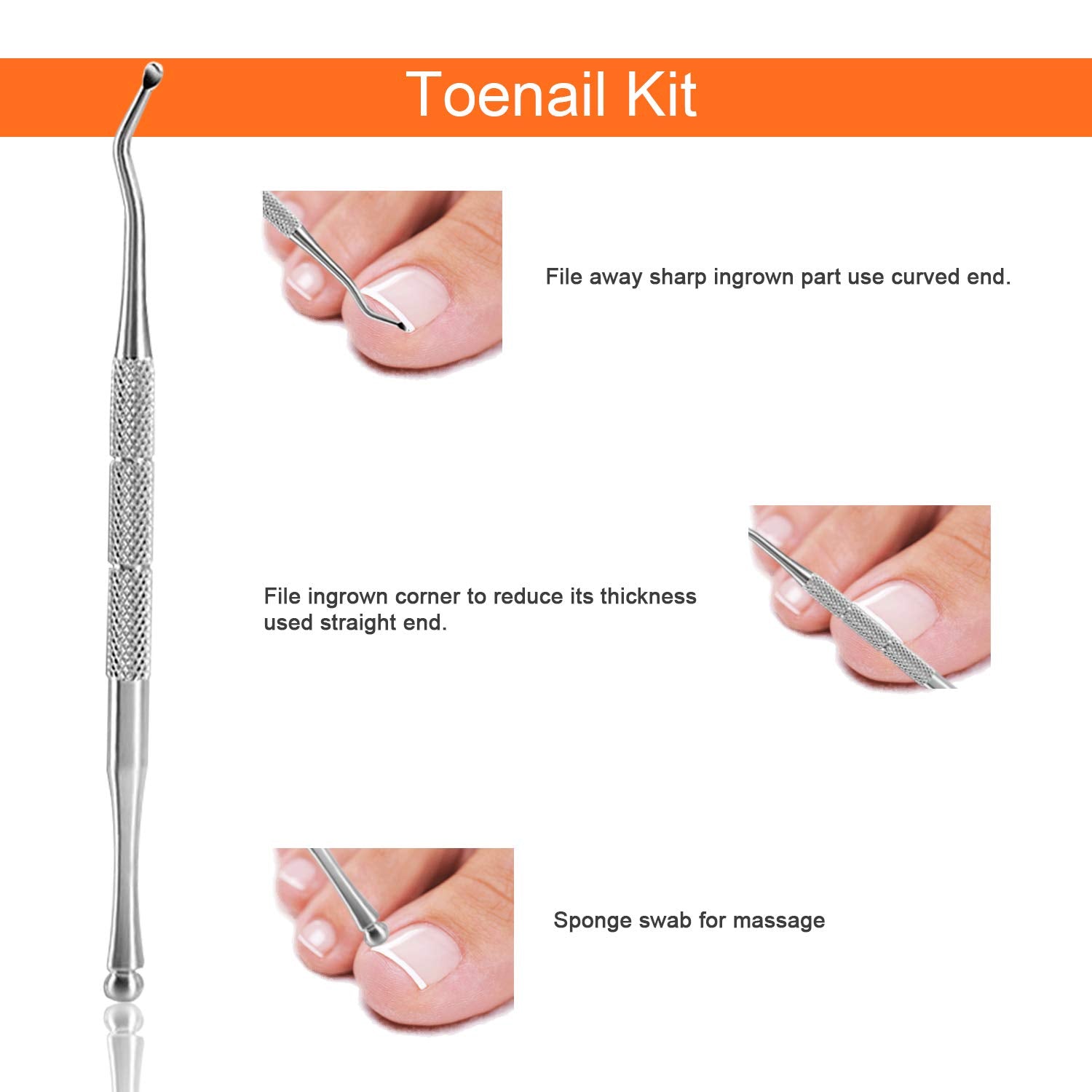 Toenail Kit

File away sharp ingrown part use curved end.

File ingrown corner to reduce its thickness used straight end.

Sponge swab for massage