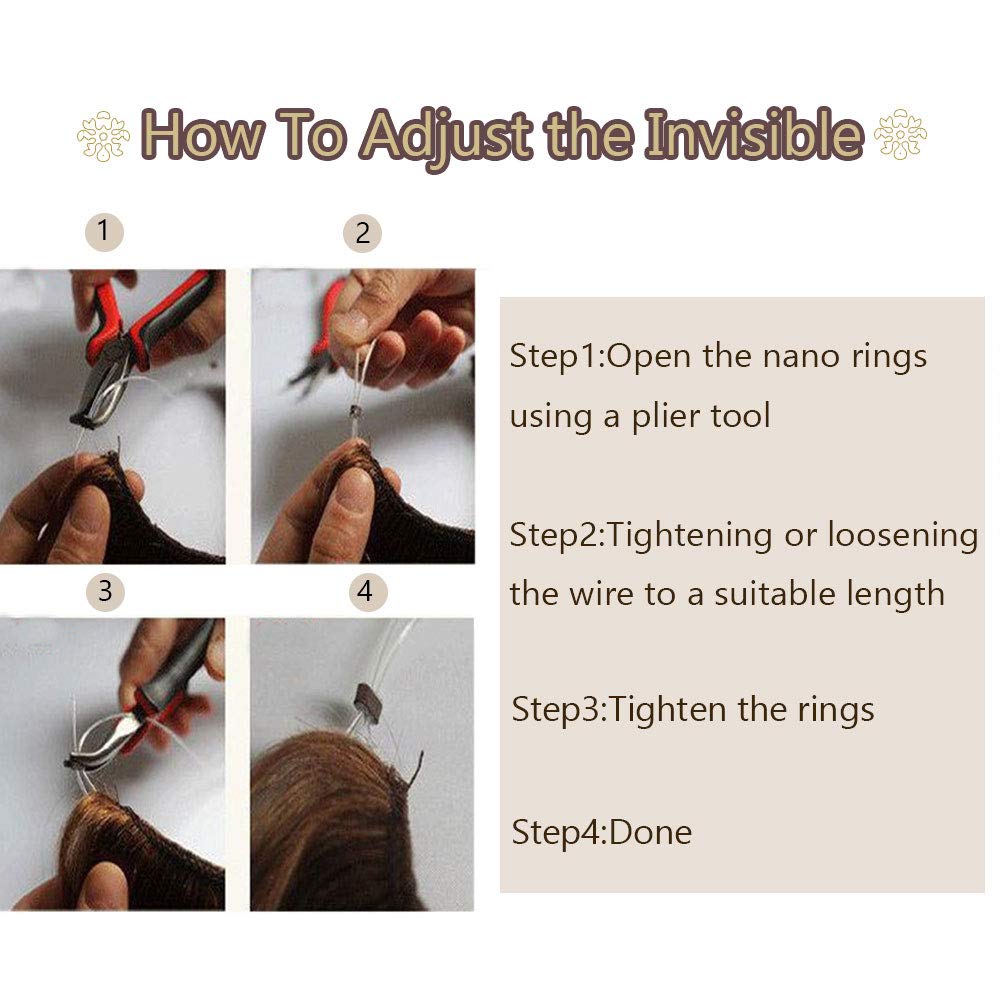 How To Adjust the Invisible

1

2

3

4

Step1:Open the nano rings using a plier tool

Step2:Tightening or loosening the wire to a suitable length

Step3:Tighten the rings

Step4:Done