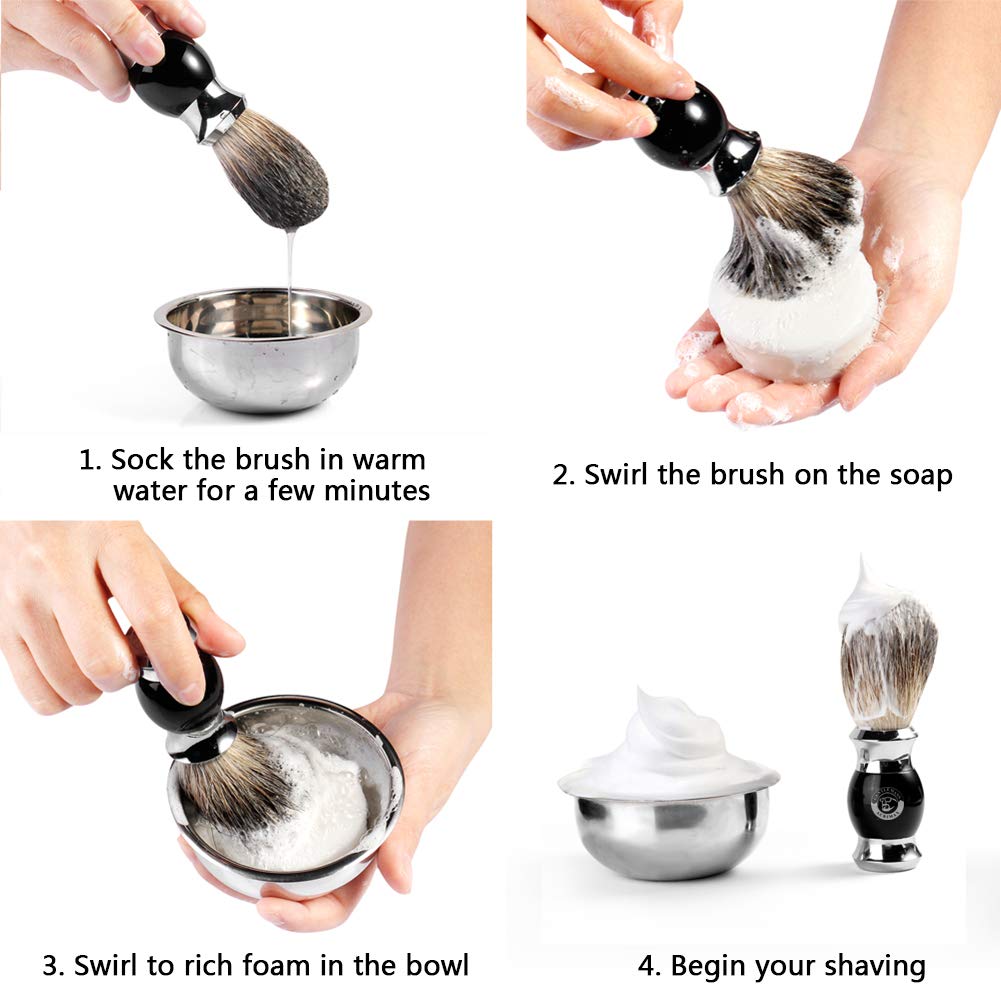 1. Sock the brush in warm water for a few minutes

2. Swirl the brush on the soap

3. Swirl to rich foam in the bowl

4. Begin your shaving