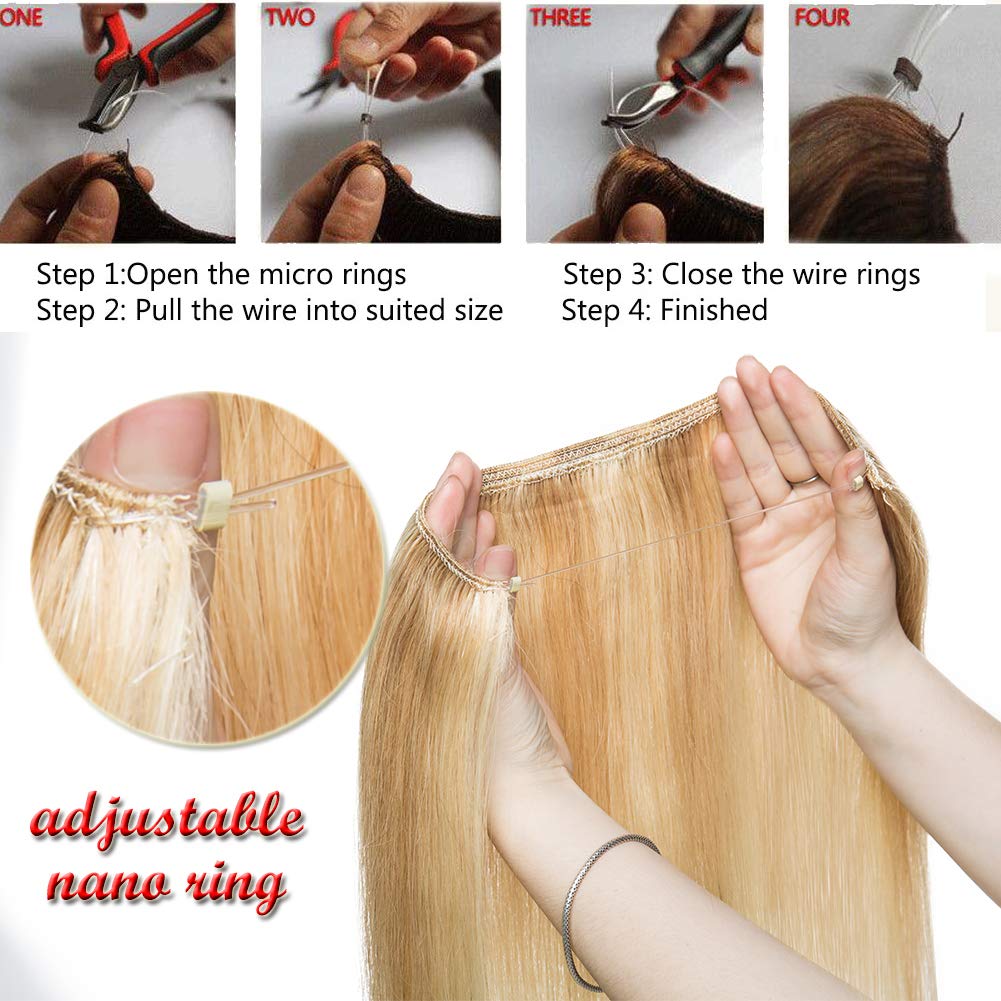 ONE

TWO

THREE

FOUR

Step 1:Open the micro rings
Step 2: Pull the wire into suited size

Step 3: Close the wire rings
Step 4: Finished

adjustable nano ring