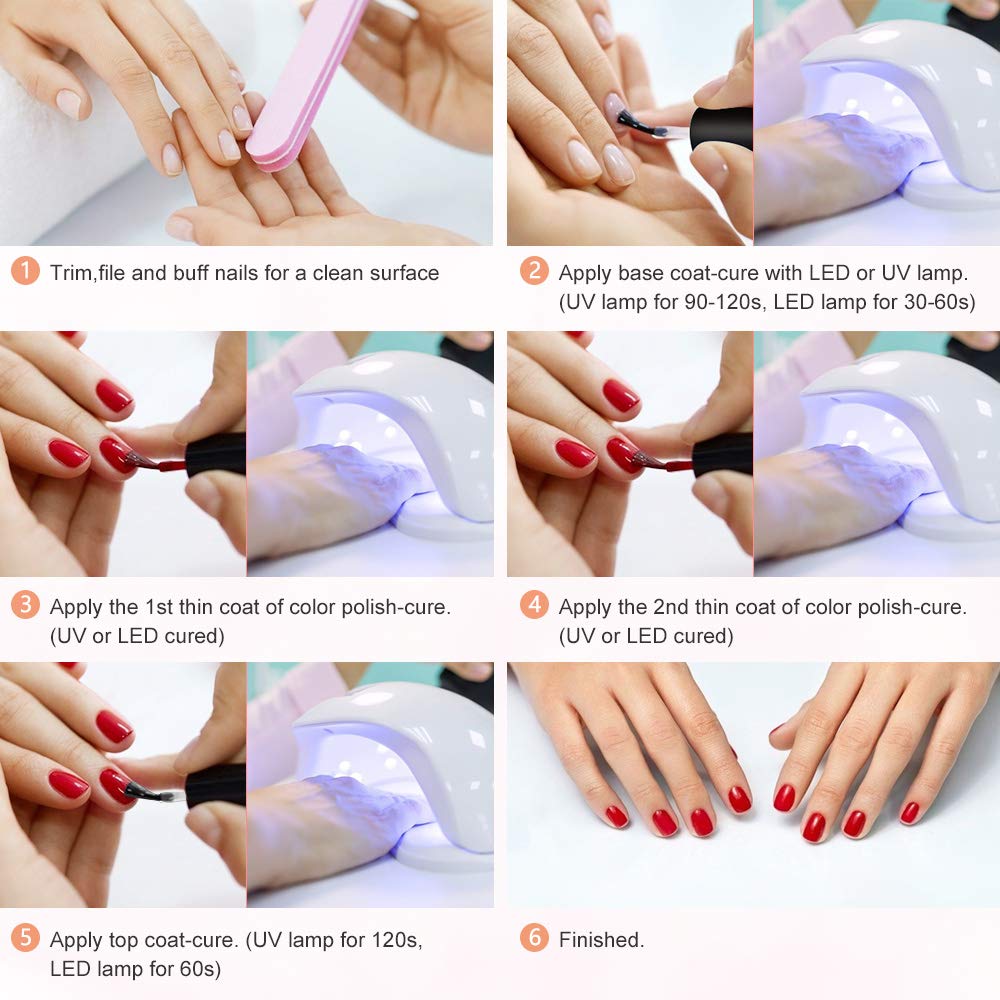 1 Trim,file and buff nails for a clean surface

2 Apply base coat-cure with LED or UV lamp. (UV lamp for 90-120s, LED lamp for 30-60s)

3 Apply the 1st thin coat of color polish-cure. (UV or LED cured)

4 Apply the 2nd thin coat of color polish-cure. (UV or LED cured)

5 Apply top coat-cure. (UV lamp for 120s, LED lamp for 60s)

6 Finished.