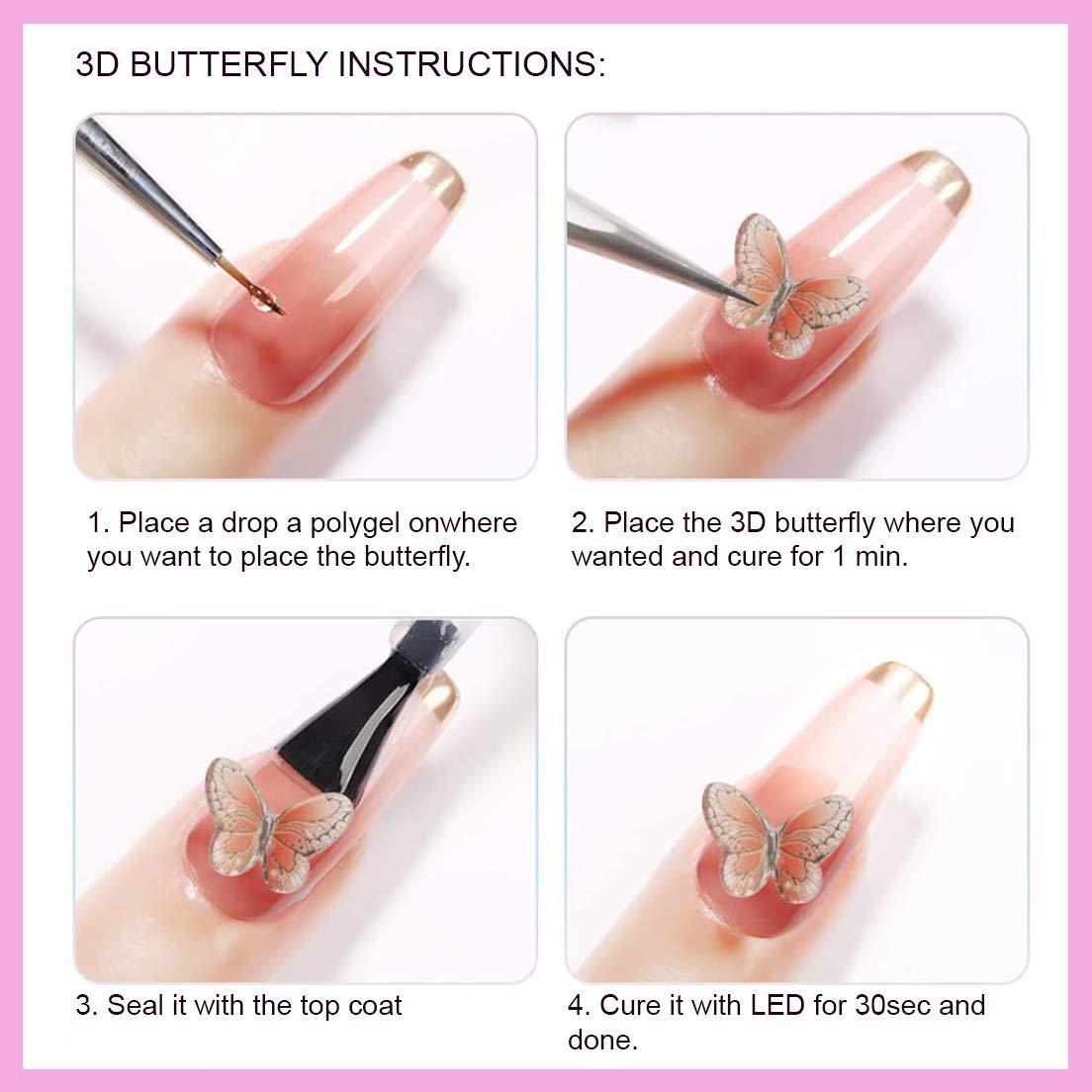 3D BUTTERFLY INSTRUCTIONS:

1. Place a drop a polygel onwhere you want to place the butterfly.

2. Place the 3D butterfly where you wanted and cure for 1 min.

3. Seal it with the top coat

4. Cure it with LED for 30sec and done.