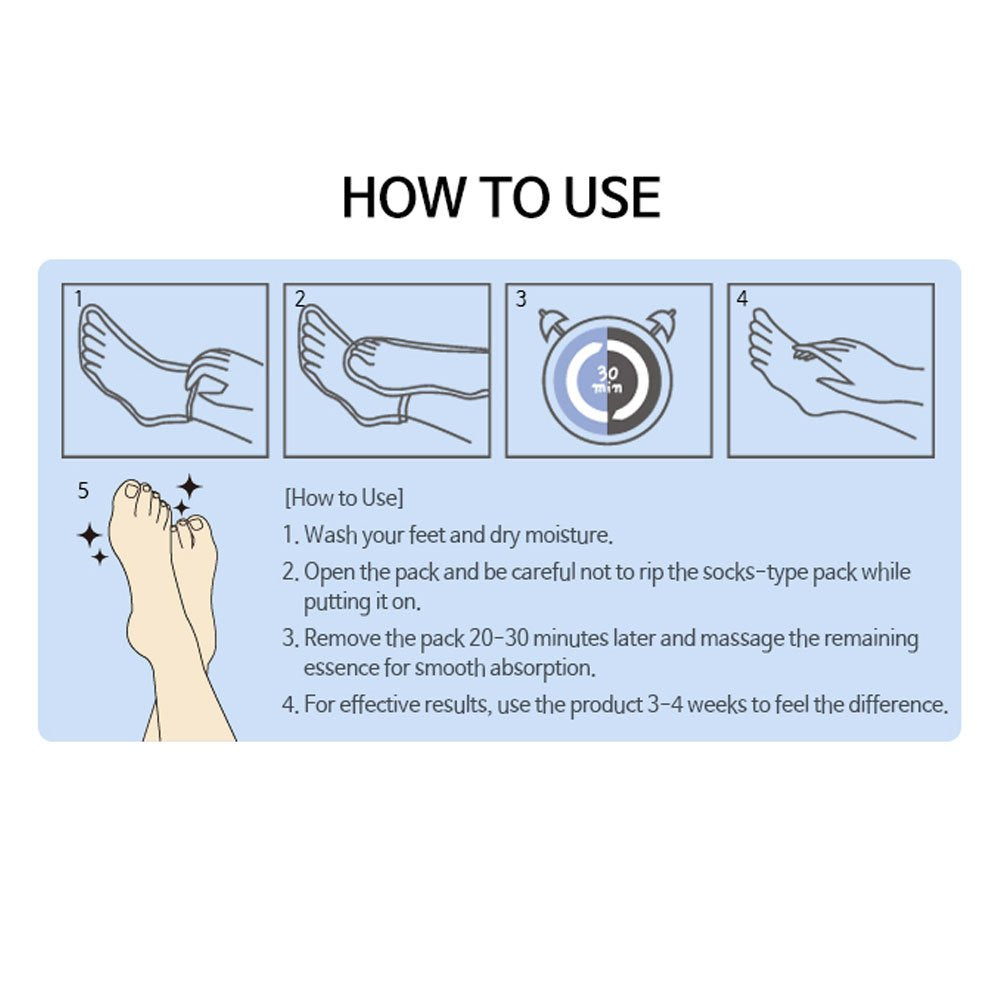 HOW TO USE

1

2

3

30 min

4

5

[How to Use]

1. Wash your feet and dry moisture.

2. Open the pack and be careful not to rip the socks-type pack while putting it on.

3. Remove the pack 20-30 minutes later and massage the remaining essence for smooth absorption.

4. For effective results, use the product 3-4 weeks to feel the difference.