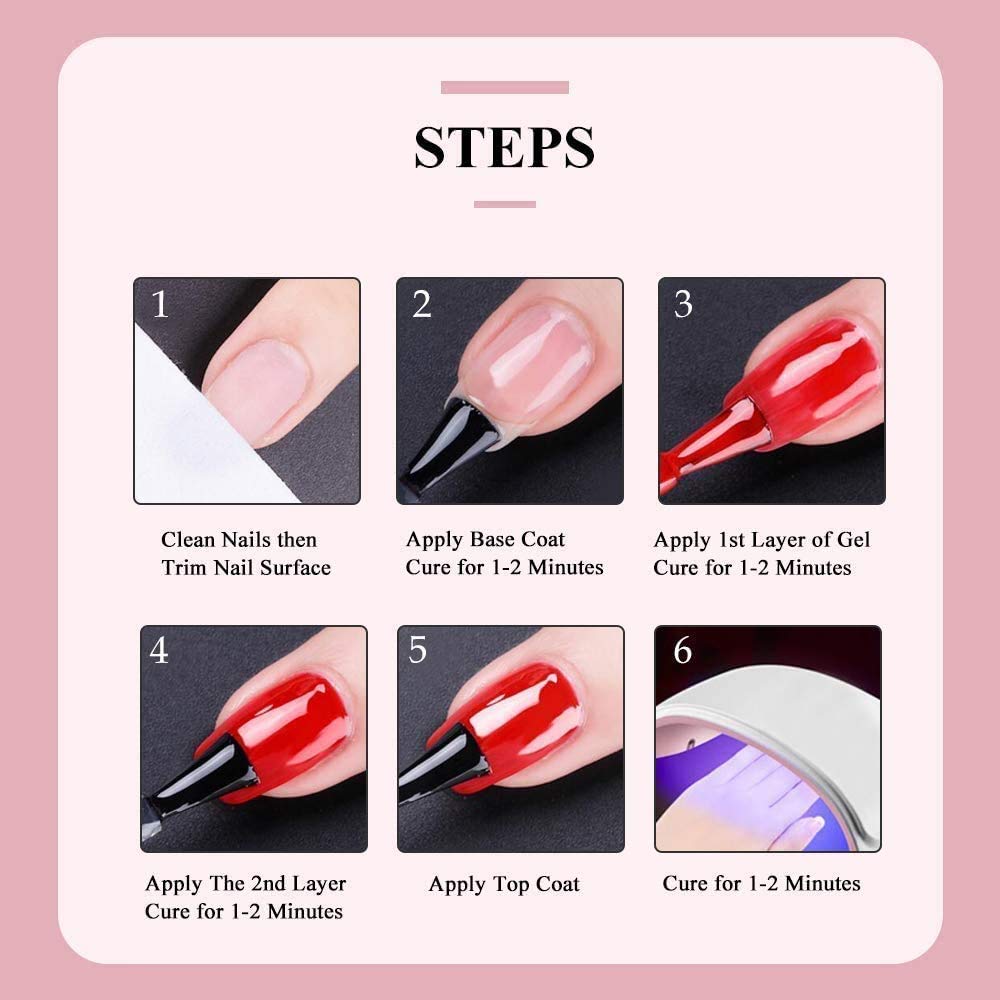 STEPS

1

Clean Nails then Trim Nail Surface

2

Apply Base Coat Cure for 1-2 Minutes

3

Apply 1st Layer of Gel Cure for 1-2 Minutes

4

Apply The 2nd Layer Cure for 1-2 Minutes

5

Apply Top Coat

6

Cure for 1-2 Minutes