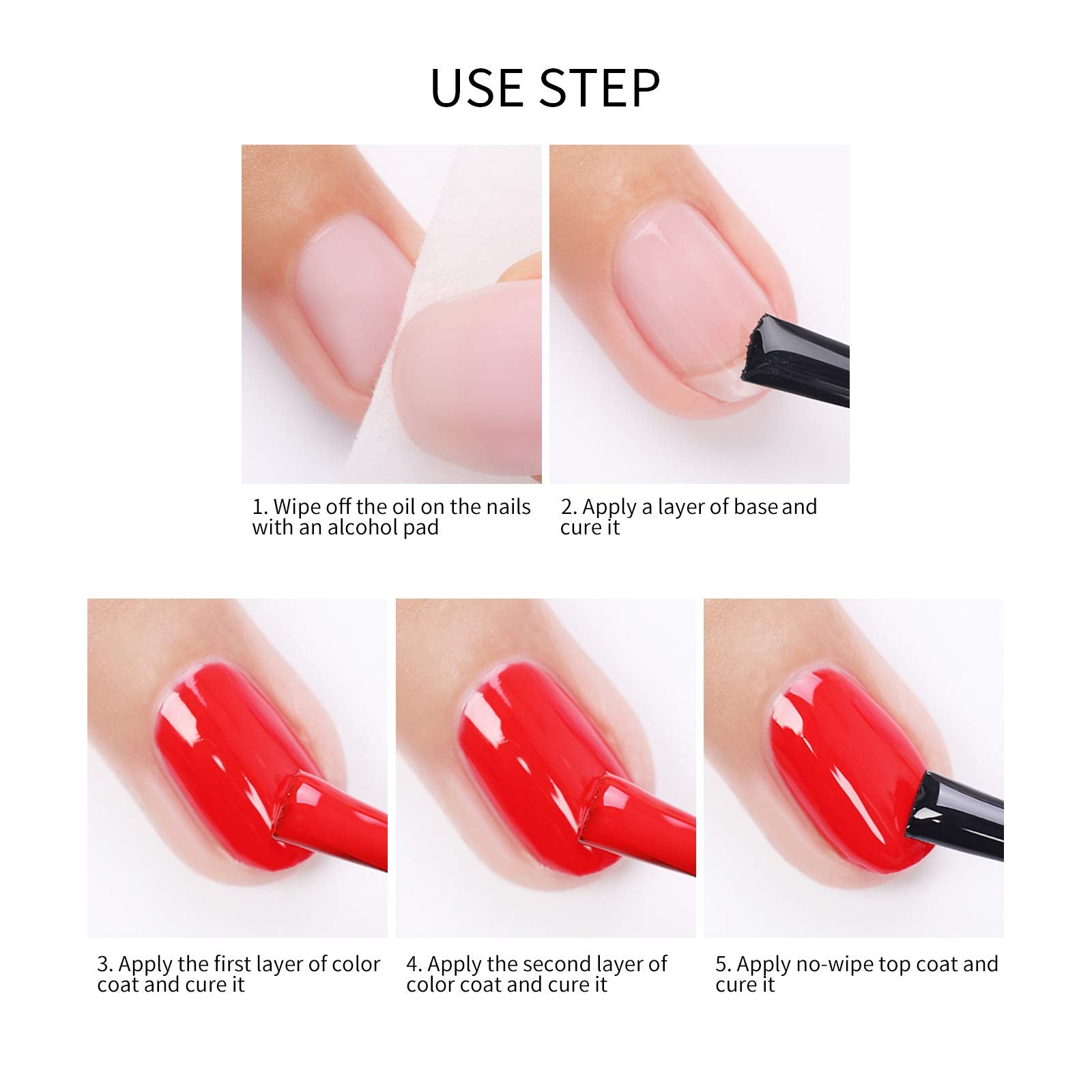 USE STEP

1. Wipe off the oil on the nails with an alcohol pad

2. Apply a layer of base and cure it

3. Apply the first layer of color coat and cure it

4. Apply the second layer of color coat and cure it

5. Apply no-wipe top coat and cure it