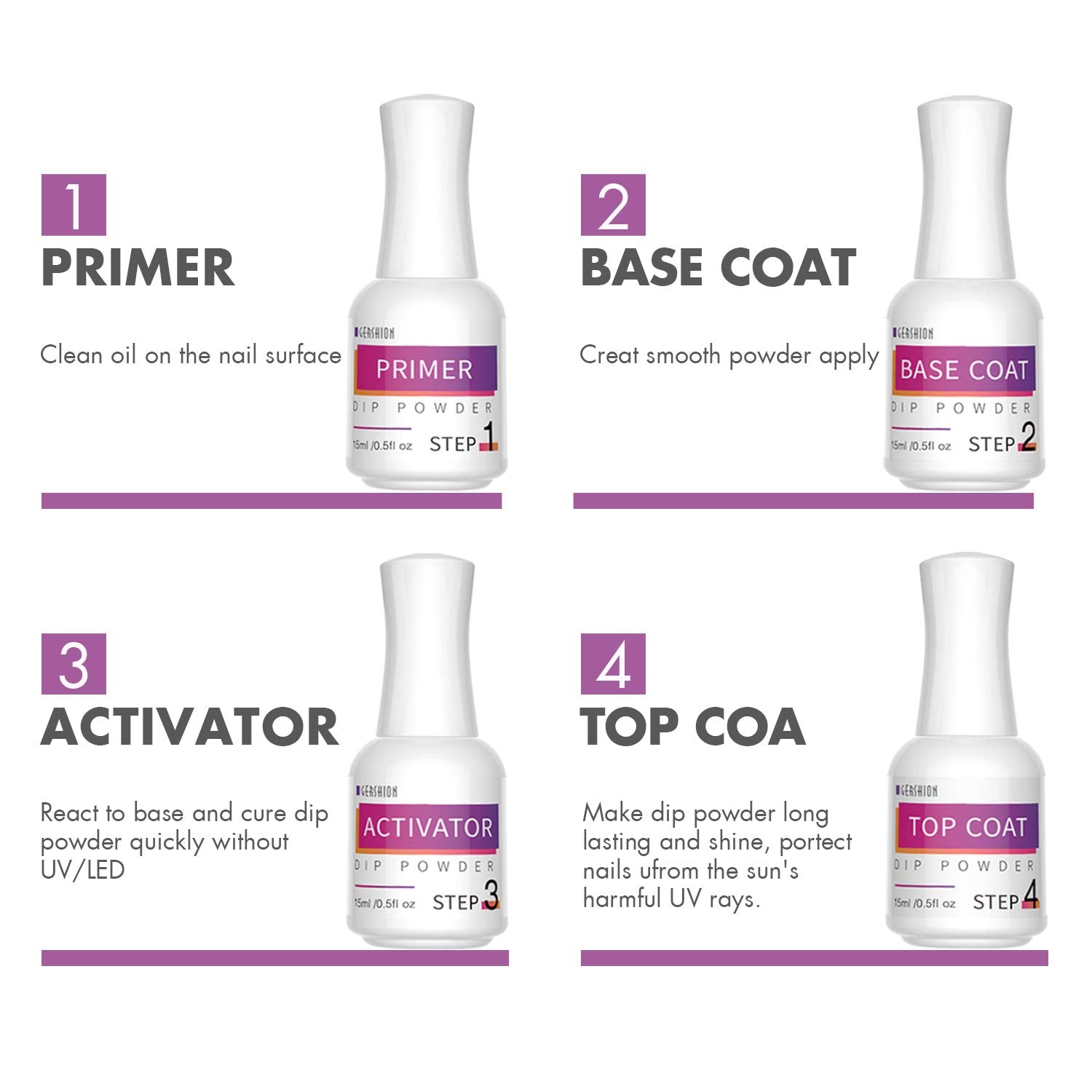 1
PRIMER

Clean oil on the nail surface

GERSHION
PRIMER
DIP POWDER
15ml /0.5fl oz STEP 1

2
BASE COAT

Creat smooth powder apply

GERSHION
BASE COAT
DIP POWDER
15ml /0.5fl oz STEP 2

3
ACTIVATOR

React to base and cure dip powder quickly without UV/LED

GERSHION
ACTIVATOR
DIP POWDER
15ml /0.5fl oz STEP 3

4
TOP COA

Make dip powder long lasting and shine, portect nails ufrom the sun's harmful UV rays.

GERSHION
TOP COAT
DIP POWDER
15ml /0.5fl oz STEP 4