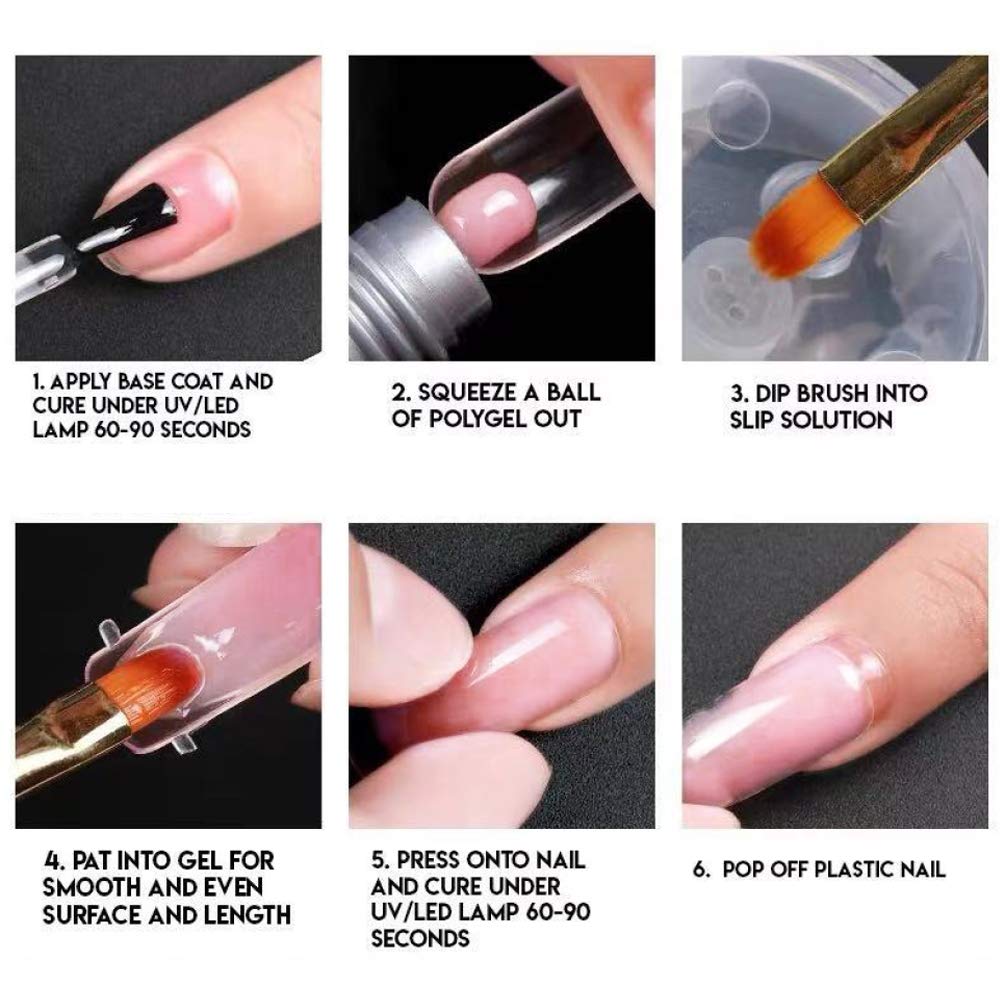 1. APPLY BASE COAT AND CURE UNDER UV/LED LAMP 60-90 SECONDS

2. SQUEEZE A BALL OF POLYGEL OUT

3. DIP BRUSH INTO SLIP SOLUTION

4. PAT INTO GEL FOR SMOOTH AND EVEN SURFACE AND LENGTH

5. PRESS ONTO NAIL AND CURE UNDER UV/LED LAMP 60-90 SECONDS

6. POP OFF PLASTIC NAIL