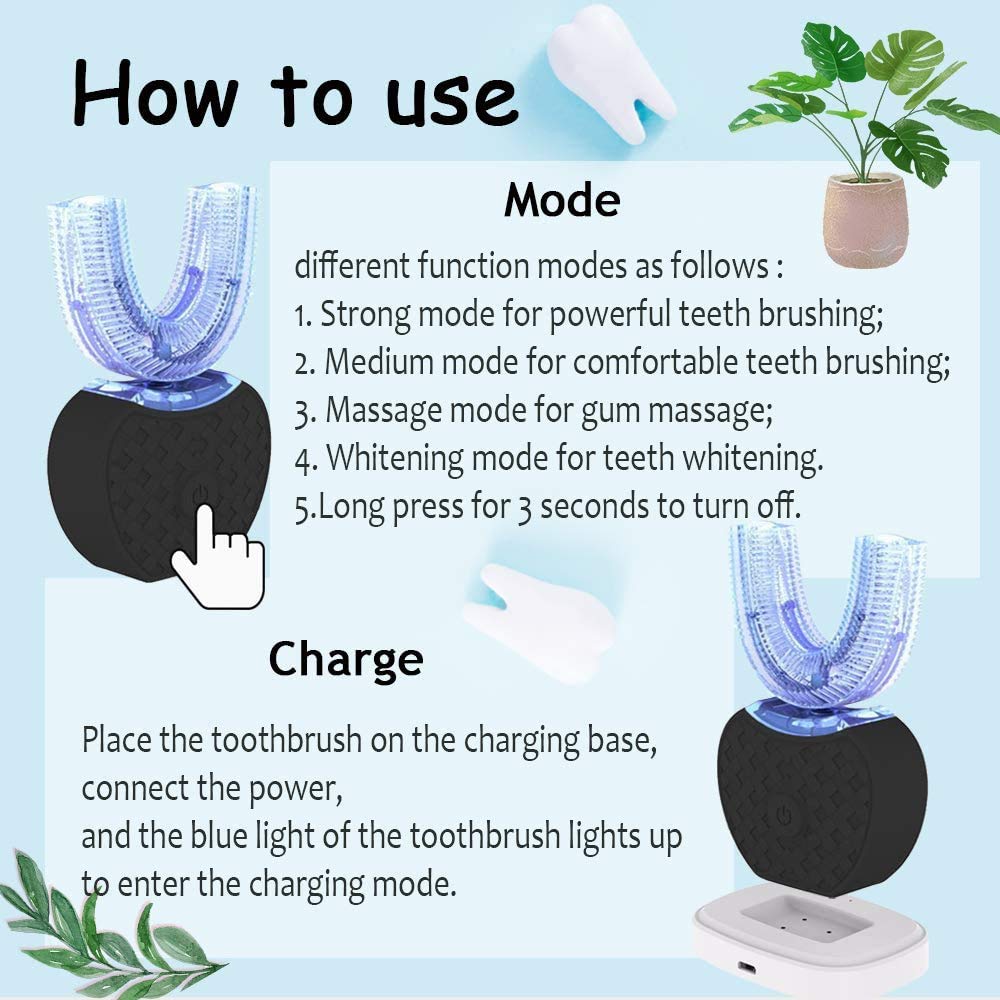 How to use

Mode

different function modes as follows :
1. Strong mode for powerful teeth brushing;
2. Medium mode for comfortable teeth brushing;
3. Massage mode for gum massage;
4. Whitening mode for teeth whitening.
5.Long press for 3 seconds to turn off.

Charge

Place the toothbrush on the charging base,
connect the power,
and the blue light of the toothbrush lights up
to enter the charging mode.