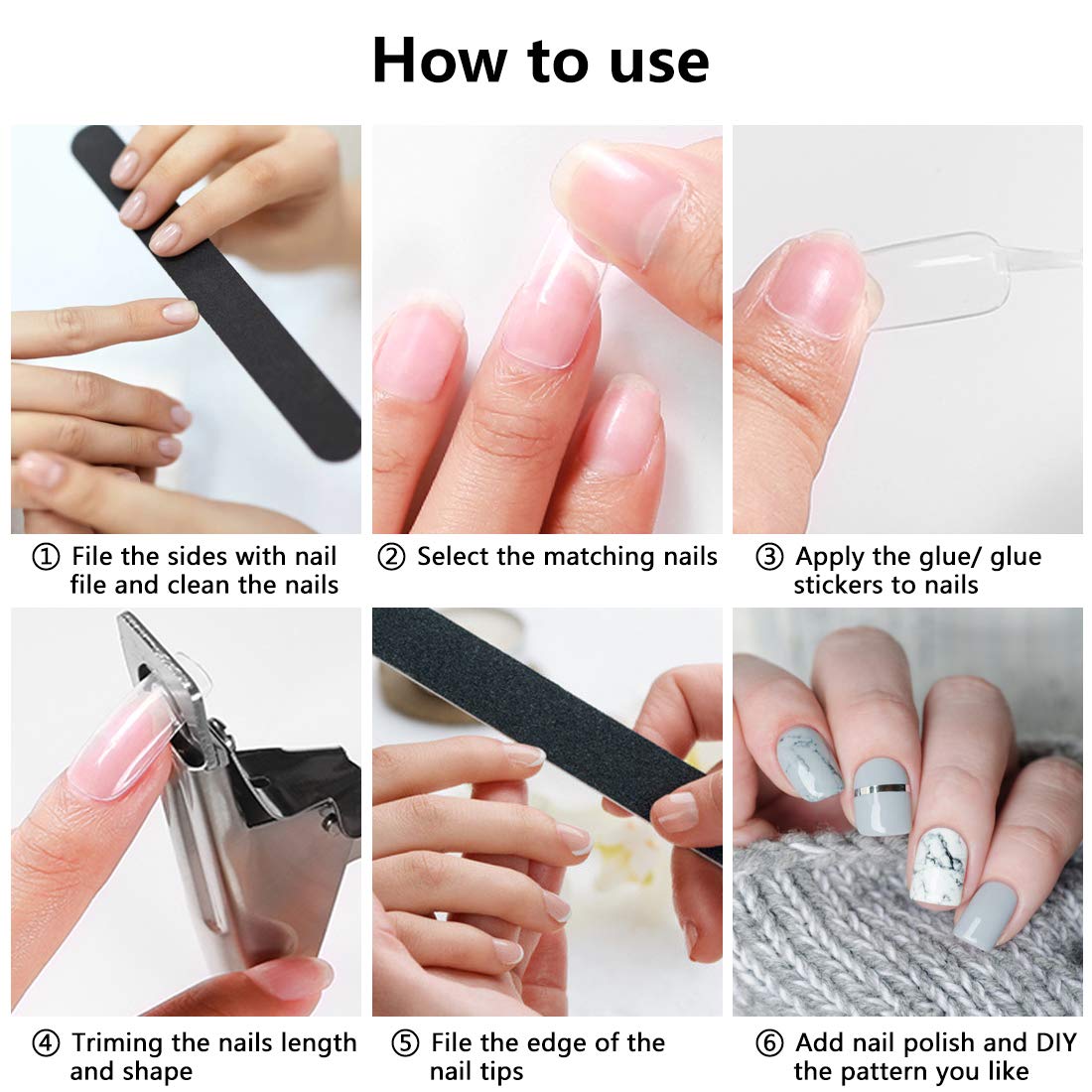 How to use

① File the sides with nail file and clean the nails

② Select the matching nails

③ Apply the glue/ glue stickers to nails

④ Triming the nails length and shape

⑤ File the edge of the nail tips

⑥ Add nail polish and DIY the pattern you like