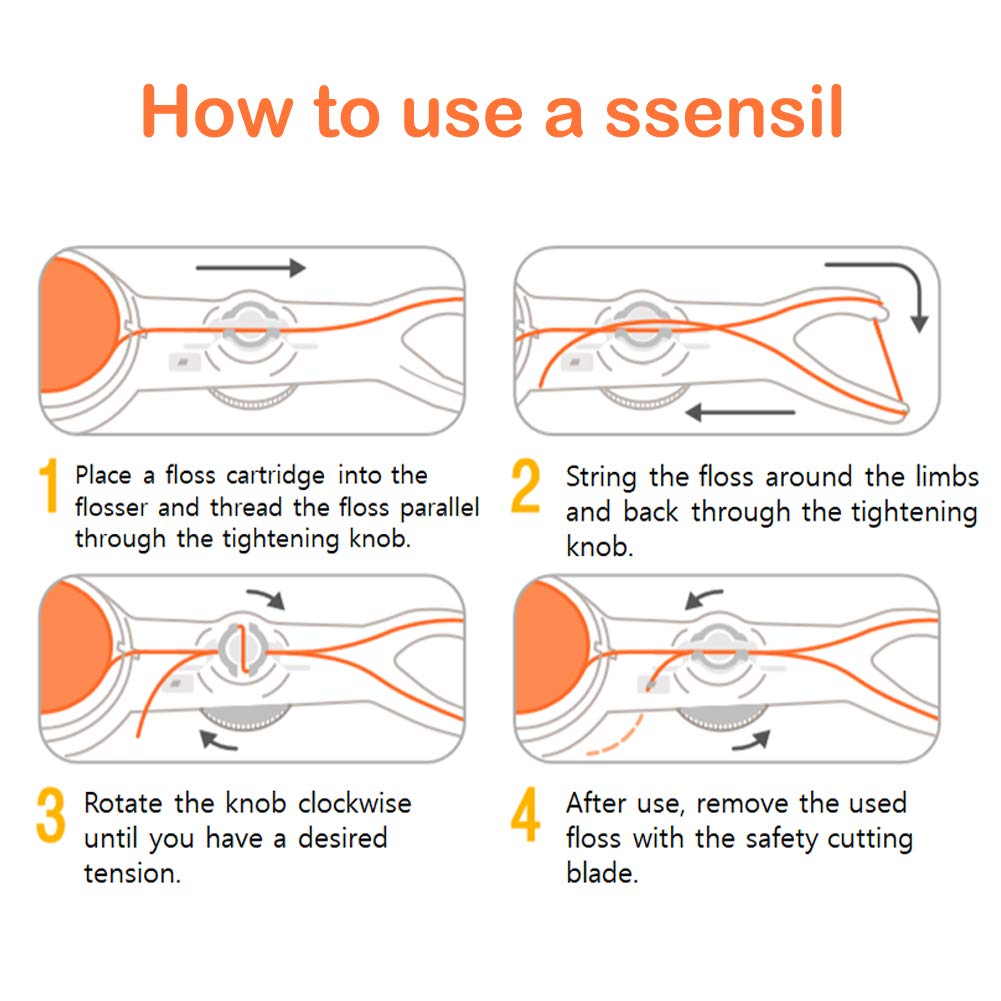 How to use a ssensil

1 Place a floss cartridge into the flosser and thread the floss parallel through the tightening knob.

2 String the floss around the limbs and back through the tightening knob.

3 Rotate the knob clockwise until you have a desired tension.

4 After use, remove the used floss with the safety cutting blade.