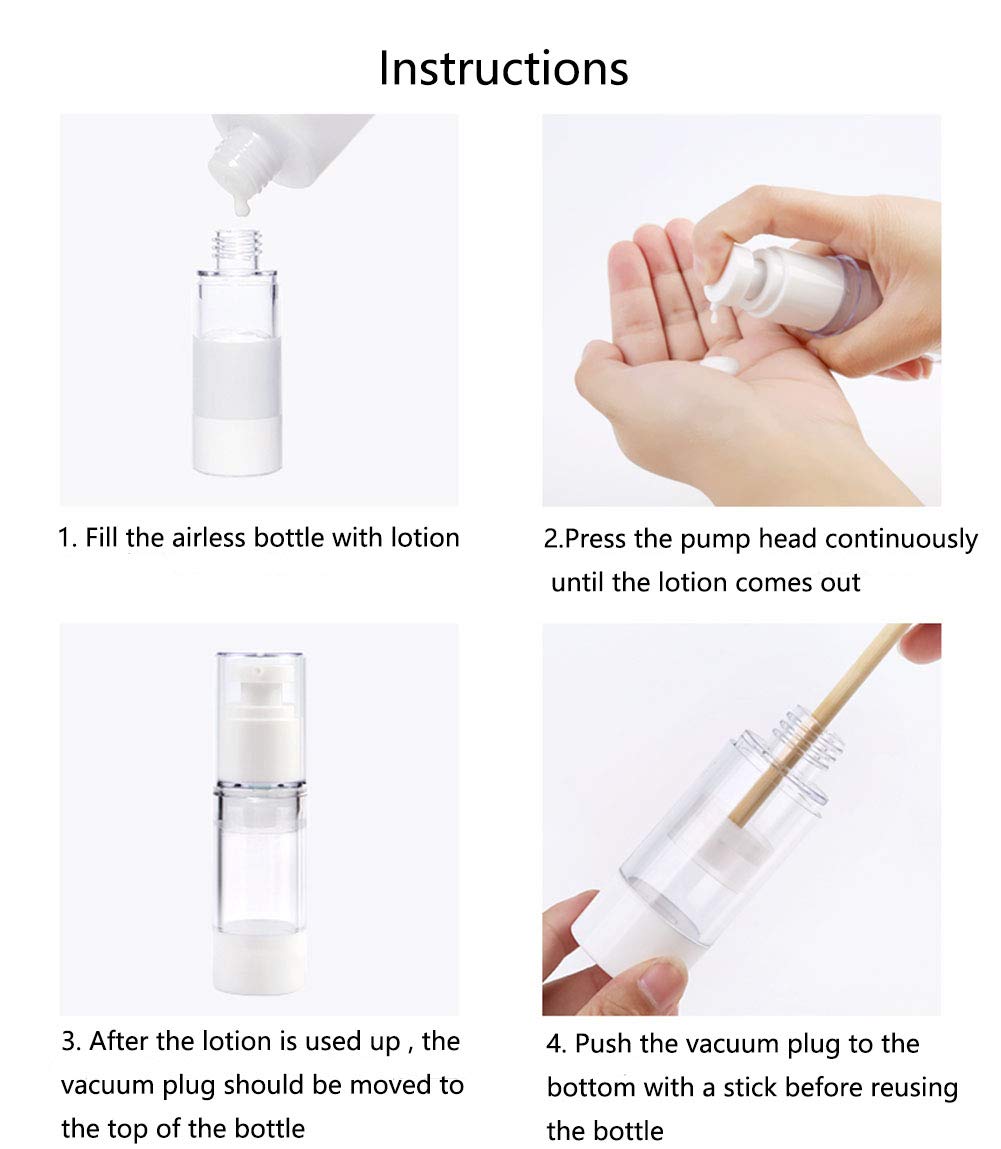 Instructions

1. Fill the airless bottle with lotion

2.Press the pump head continuously until the lotion comes out

3. After the lotion is used up , the vacuum plug should be moved to the top of the bottle

4. Push the vacuum plug to the bottom with a stick before reusing the bottle