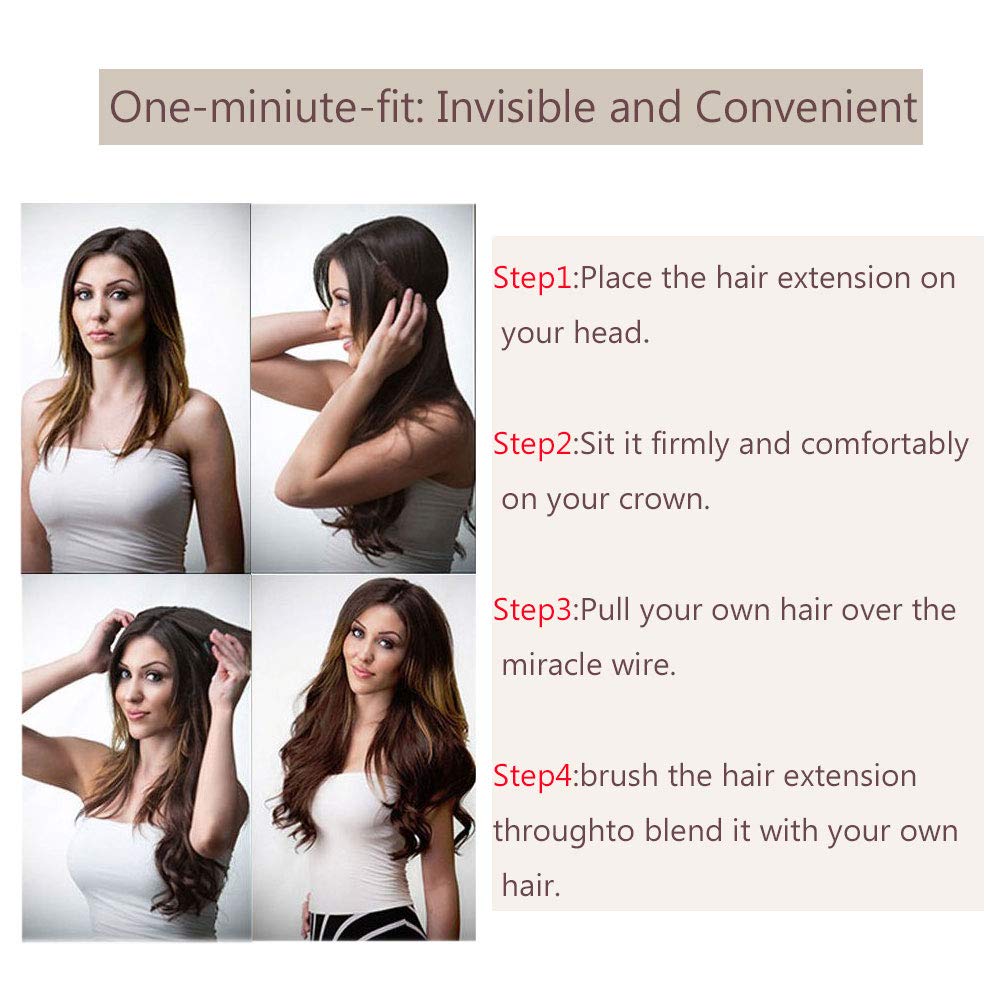 One-miniute-fit: Invisible and Convenient

Step1:Place the hair extension on your head.

Step2:Sit it firmly and comfortably on your crown.

Step3:Pull your own hair over the miracle wire.

Step4:brush the hair extension throughto blend it with your own hair.