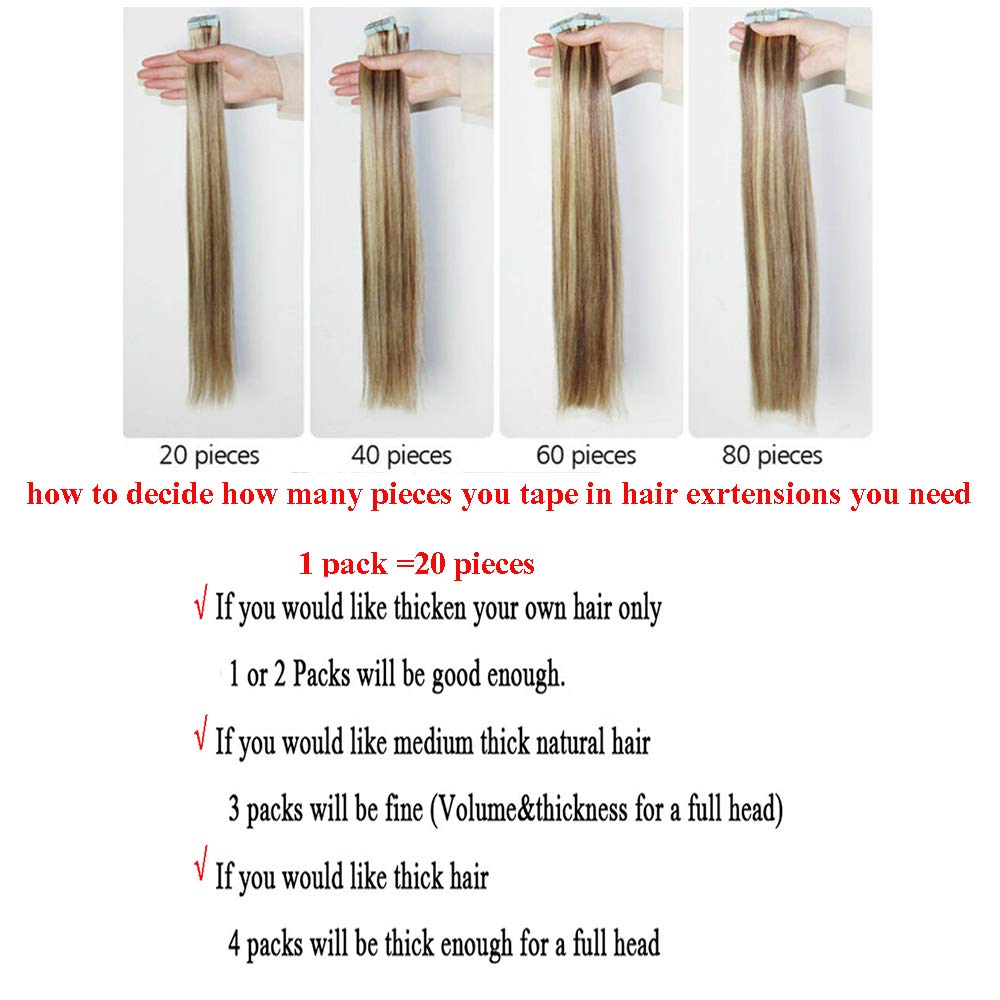 20 pieces

40 pieces

60 pieces

80 pieces

how to decide how many pieces you tape in hair exrtensions you need

1 pack =20 pieces

√ If you would like thicken your own hair only

1 or 2 Packs will be good enough.

√ If you would like medium thick natural hair

3 packs will be fine (Volume&thickness for a full head)

√ If you would like thick hair

4 packs will be thick enough for a full head