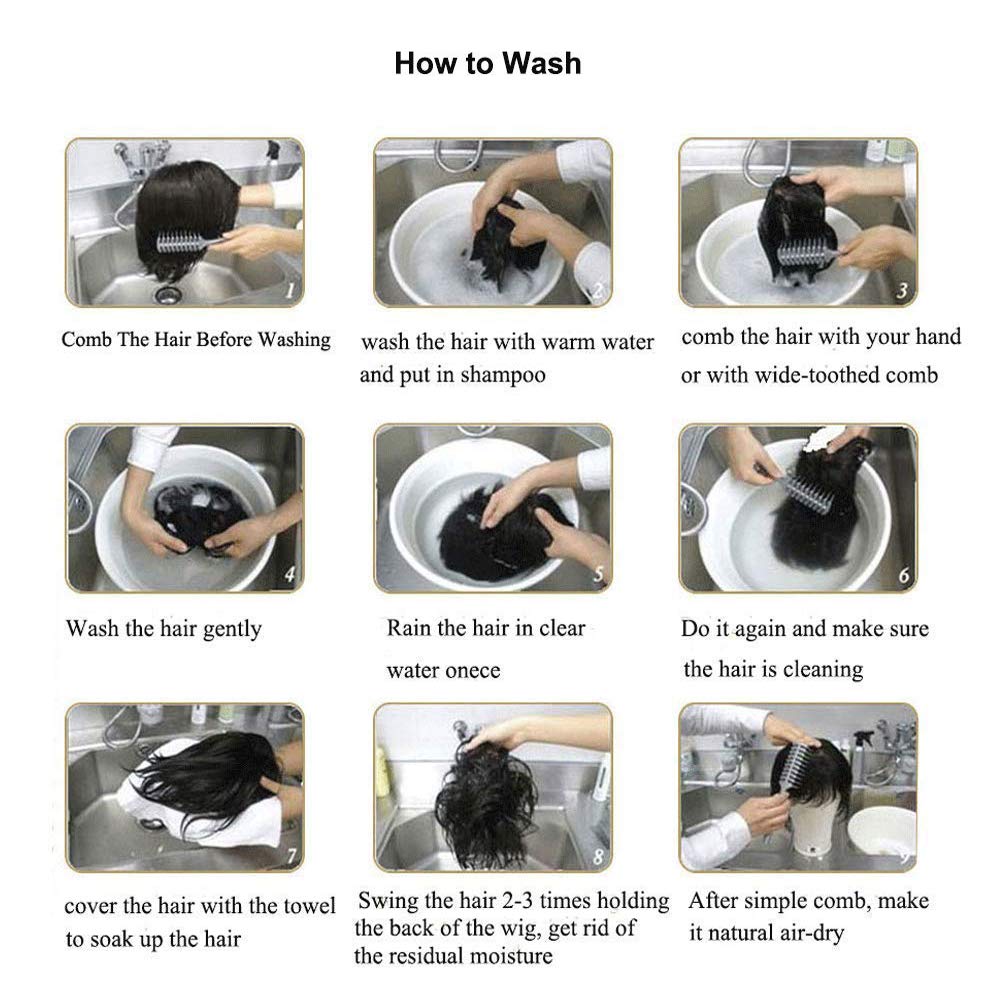 How to Wash

1

Comb The Hair Before Washing

2

wash the hair with warm water and put in shampoo

3

comb the hair with your hand or with wide-toothed comb

4

Wash the hair gently

5

Rain the hair in clear water onece

6

Do it again and make sure the hair is cleaning

7

cover the hair with the towel to soak up the hair

8

Swing the hair 2-3 times holding the back of the wig, get rid of the residual moisture

9

After simple comb, make it natural air-dry