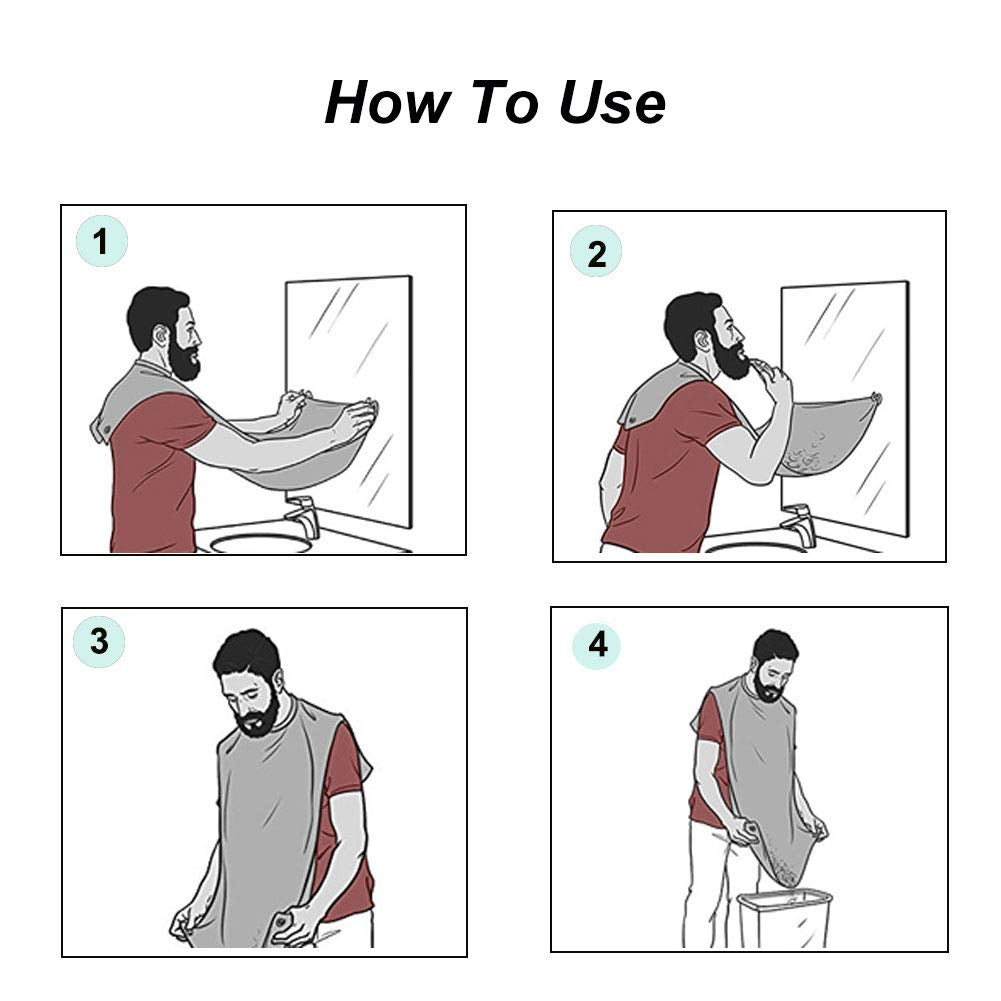 How To Use

1

2

3

4