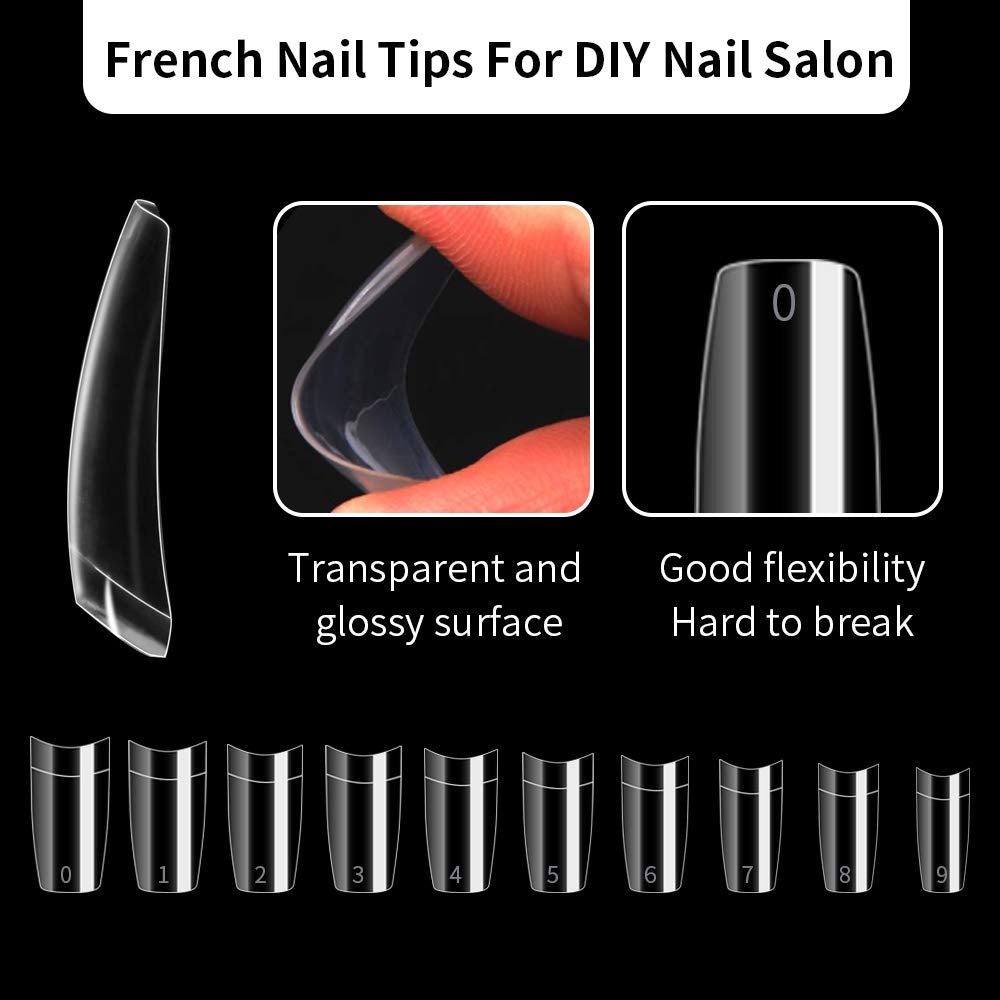 French Nail Tips For DIY Nail Salon

0

Transparent and glossy surface

Good flexibility Hard to break

0 1 2 3 4 5 6 7 8 9