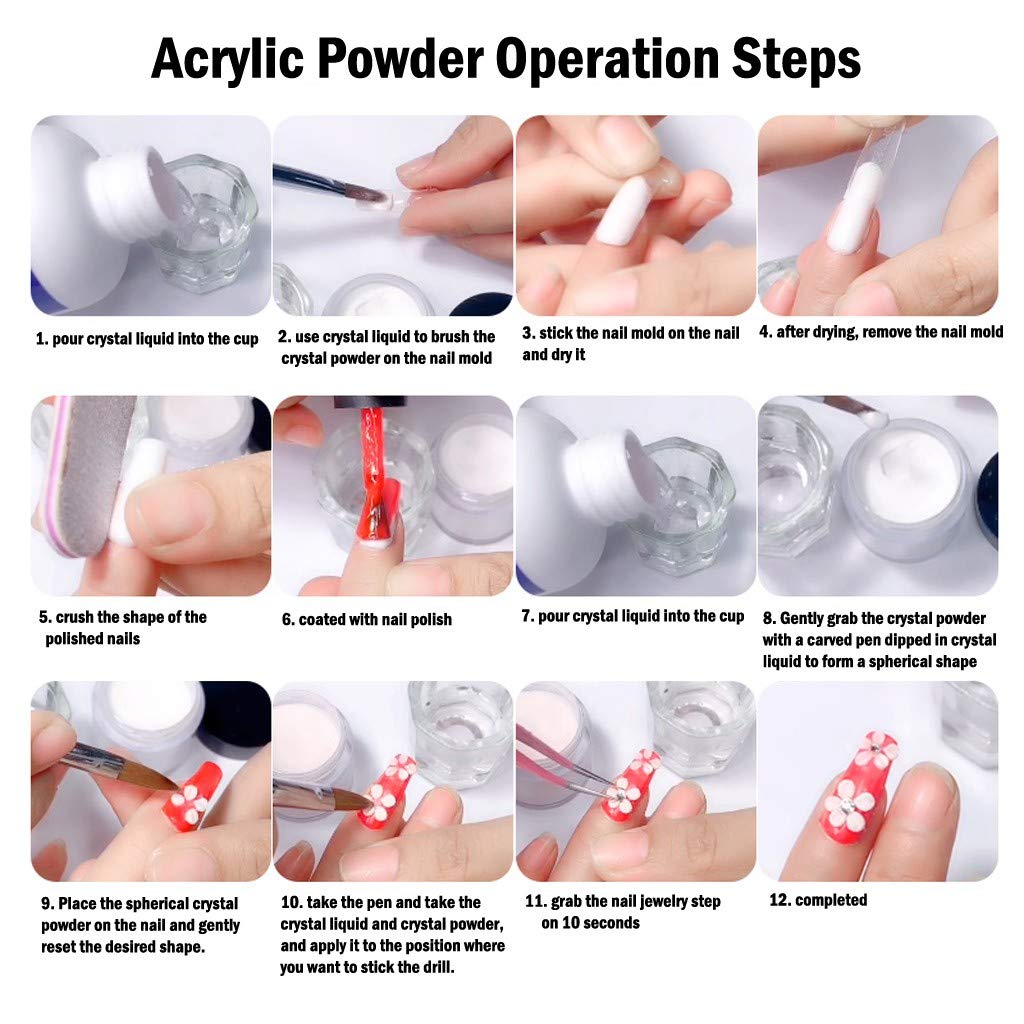 Acrylic Powder Operation Steps

1. pour crystal liquid into the cup

2. use crystal liquid to brush the crystal powder on the nail mold

3. stick the nail mold on the nail and dry it

4. after drying, remove the nail mold

5. crush the shape of the polished nails

6. coated with nail polish

7. pour crystal liquid into the cup

8. Gently grab the crystal powder with a carved pen dipped in crystal liquid to form a spherical shape

9. Place the spherical crystal powder on the nail and gently reset the desired shape.

10. take the pen and take the crystal liquid and crystal powder, and apply it to the position where you want to stick the drill.

11. grab the nail jewelry step on 10 seconds

12. completed