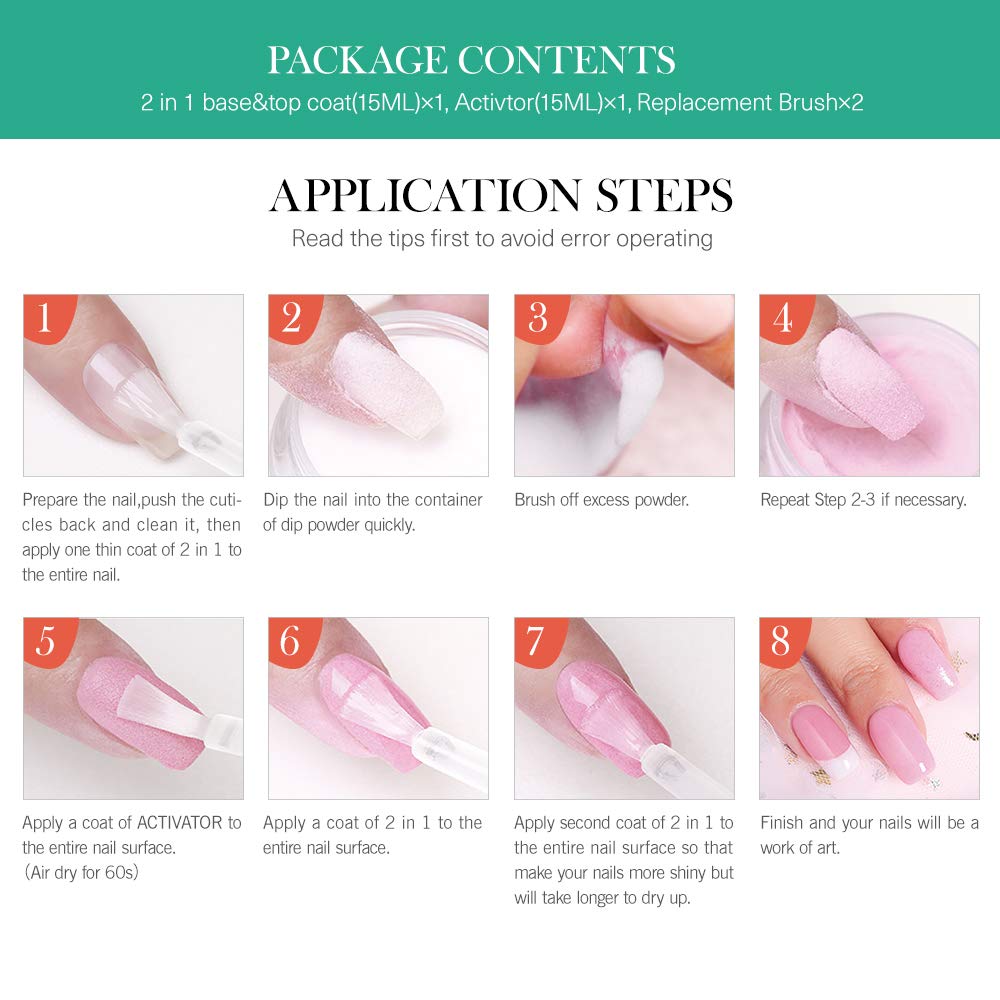 PACKAGE CONTENTS
2 in 1 base&top coat(15ML)×1, Activtor(15ML)×1, Replacement Brush×2

APPLICATION STEPS
Read the tips first to avoid error operating

1
Prepare the nail,push the cuticles back and clean it, then apply one thin coat of 2 in 1 to the entire nail.

2
Dip the nail into the container of dip powder quickly.

3
Brush off excess powder.

4
Repeat Step 2-3 if necessary.

5
Apply a coat of ACTIVATOR to the entire nail surface.
（Air dry for 60s）

6
Apply a coat of 2 in 1 to the entire nail surface.

7
Apply second coat of 2 in 1 to the entire nail surface so that make your nails more shiny but will take longer to dry up.

8
Finish and your nails will be a work of art.