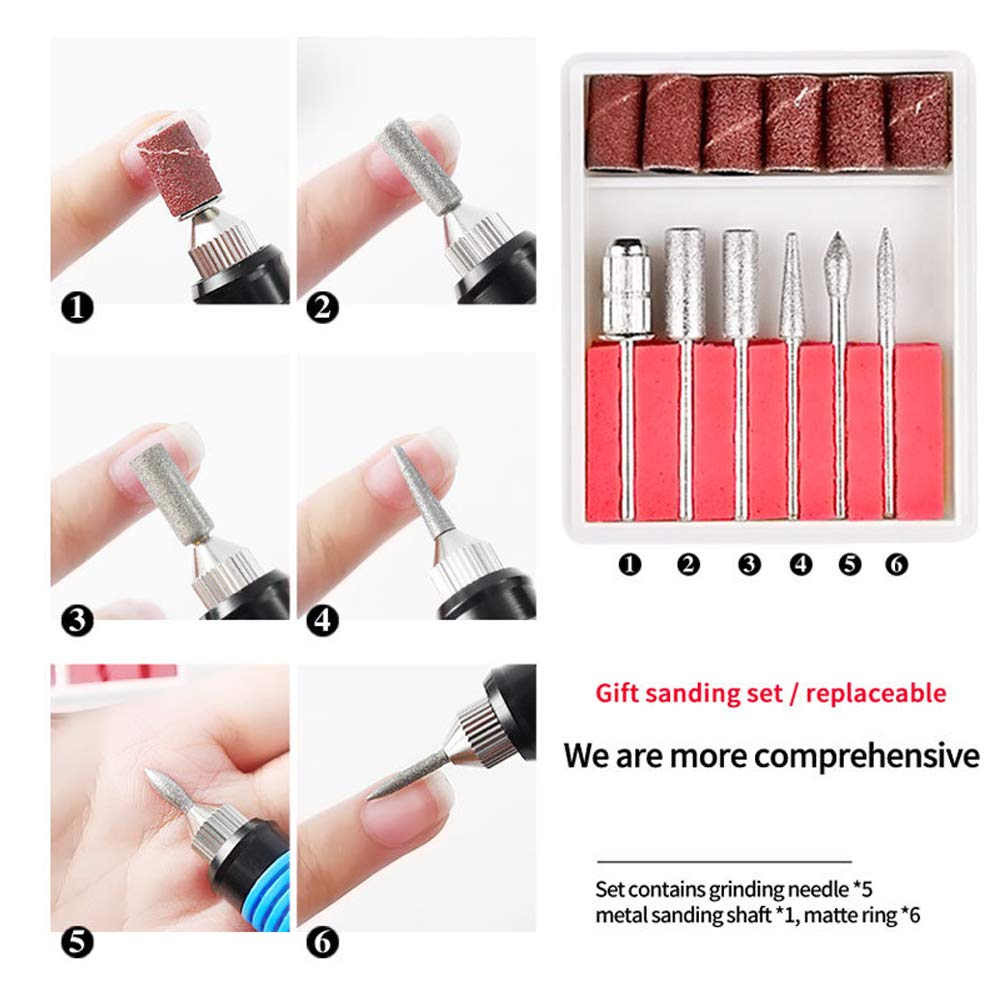 ❶ ❷

❸ ❹

❺ ❻

❶ ❷ ❸ ❹ ❺ ❻

Gift sanding set / replaceable

We are more comprehensive

Set contains grinding needle *5
metal sanding shaft *1, matte ring *6