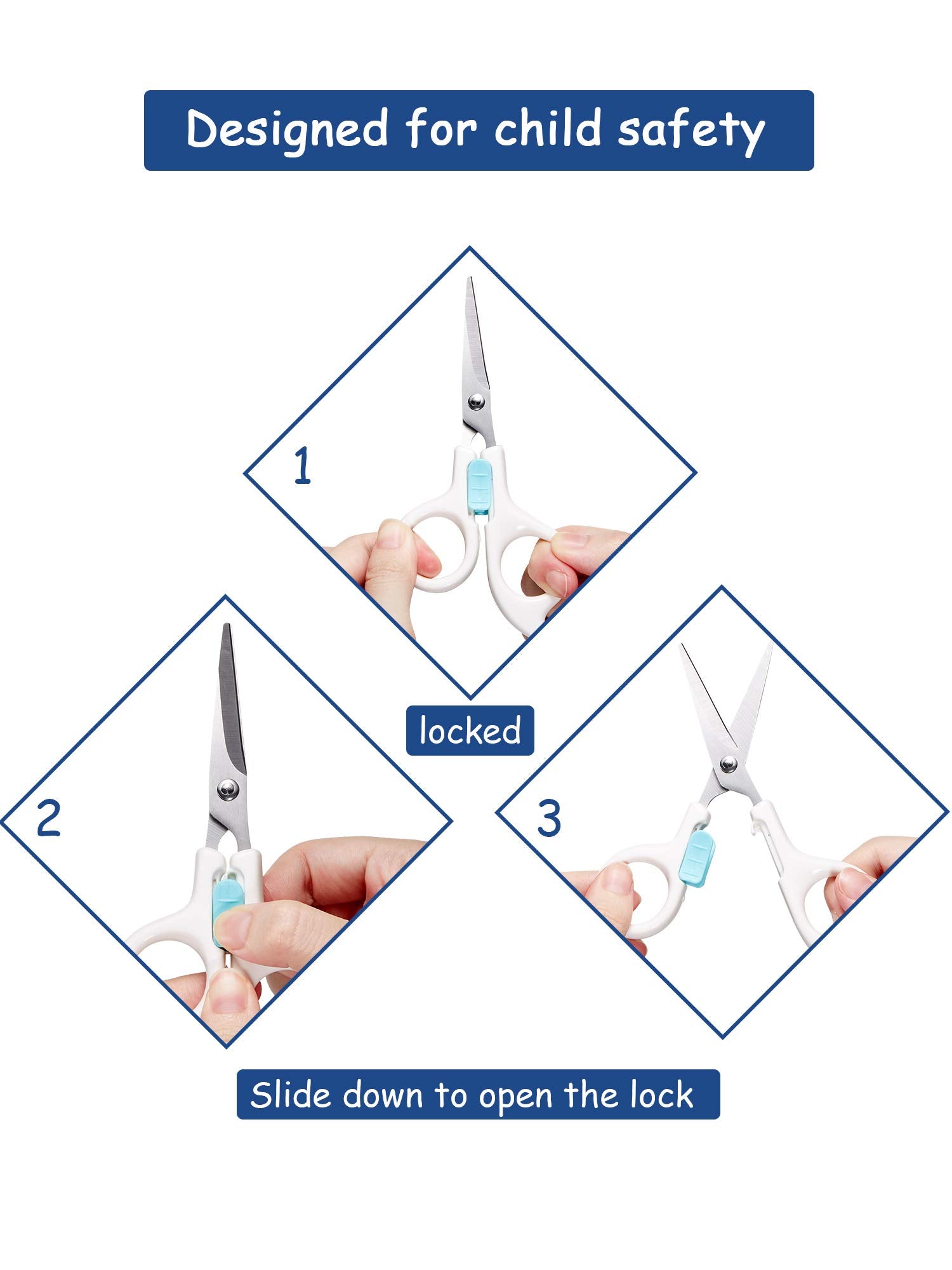 Designed for child safety

1

locked

2

3

Slide down to open the lock