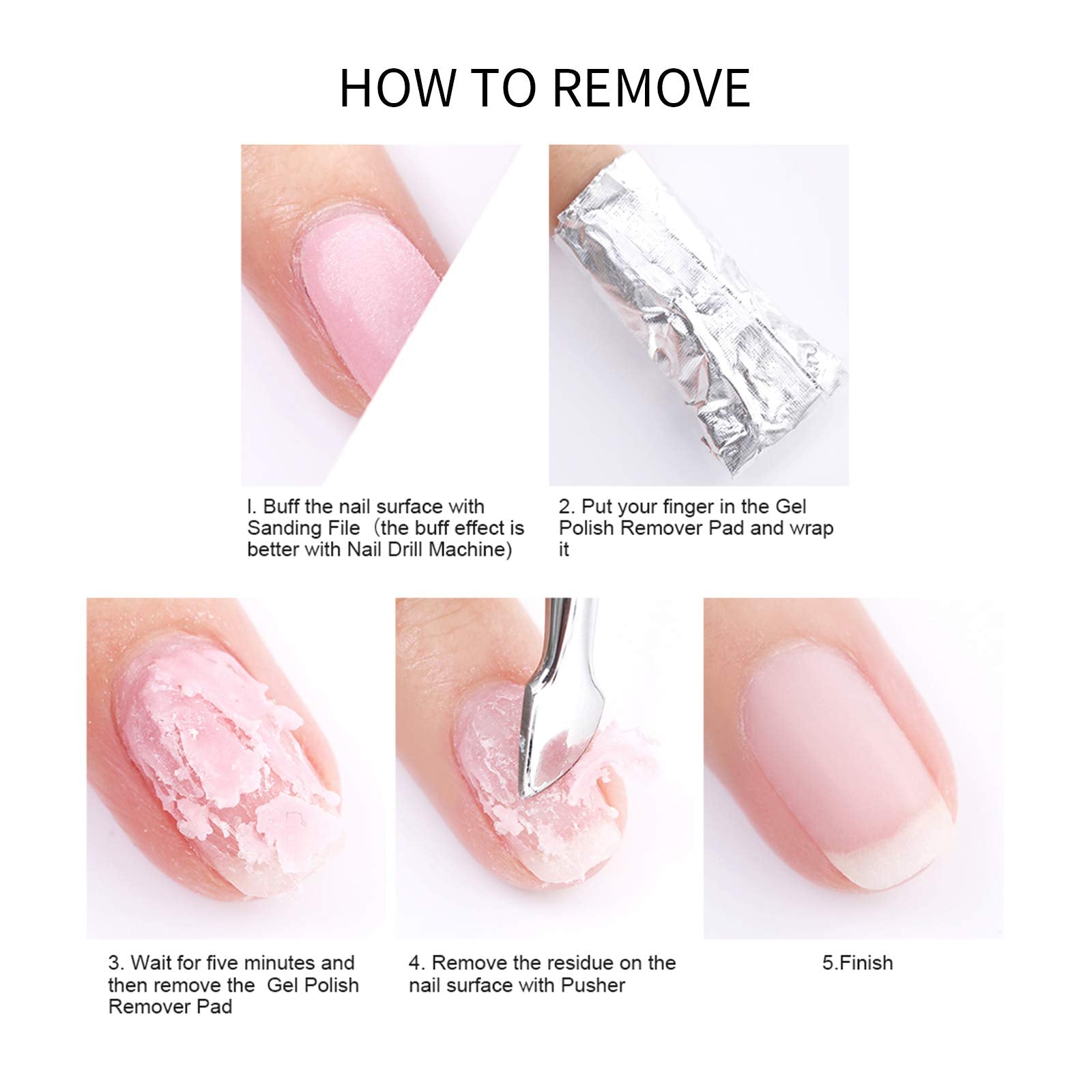 HOW TO REMOVE

I. Buff the nail surface with Sanding File（the buff effect is better with Nail Drill Machine)

2. Put your finger in the Gel Polish Remover Pad and wrap it

3. Wait for five minutes and then remove the Gel Polish Remover Pad

4. Remove the residue on the nail surface with Pusher

5.Finish