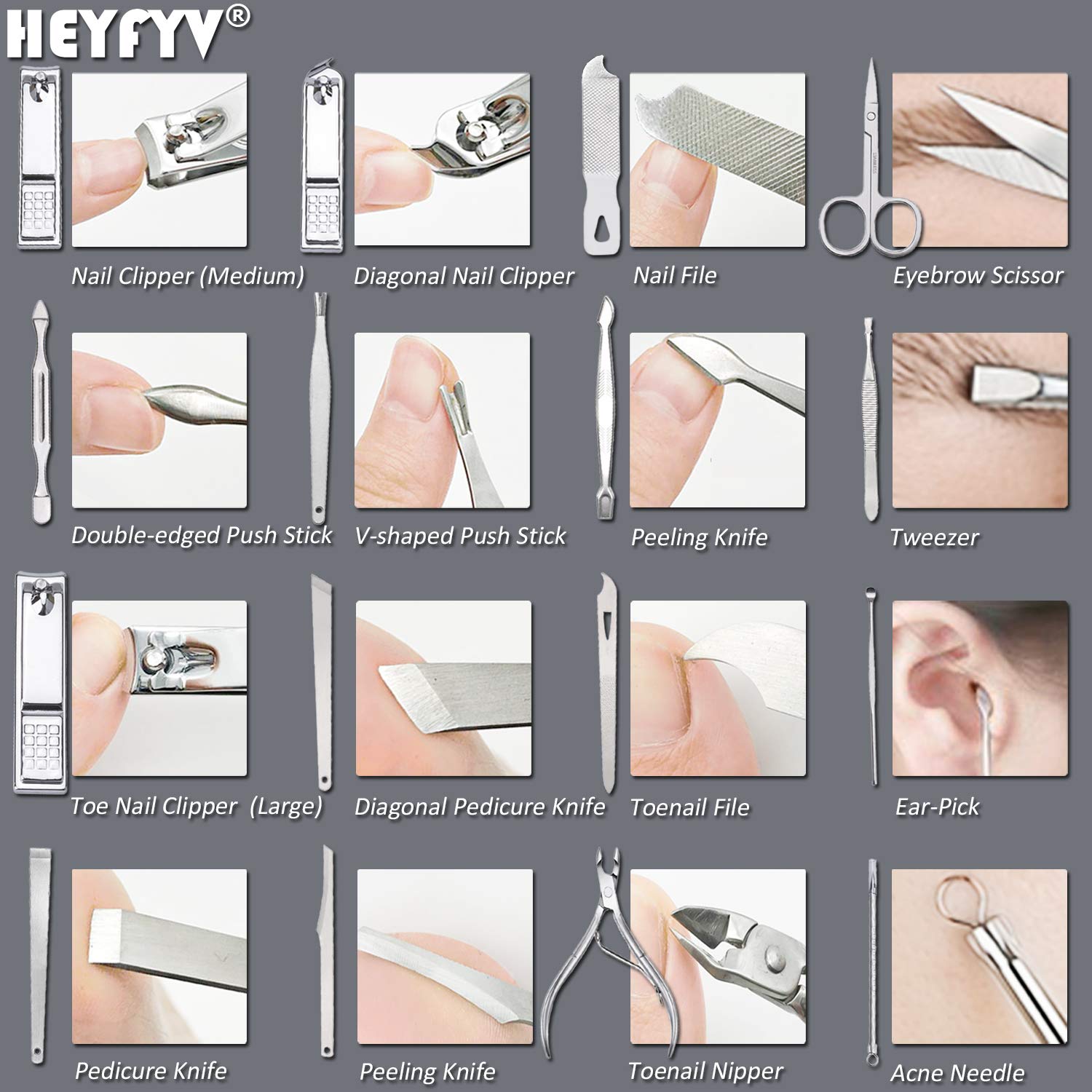 HEYFYV®

Nail Clipper (Medium)

Diagonal Nail Clipper

Nail File

Eyebrow Scissor

Double-edged Push Stick

V-shaped Push Stick

Peeling Knife

Tweezer

Toe Nail Clipper (Large)

Diagonal Pedicure Knife

Toenail File

Ear-Pick

Pedicure Knife

Peeling Knife

Toenail Nipper

Acne Needle