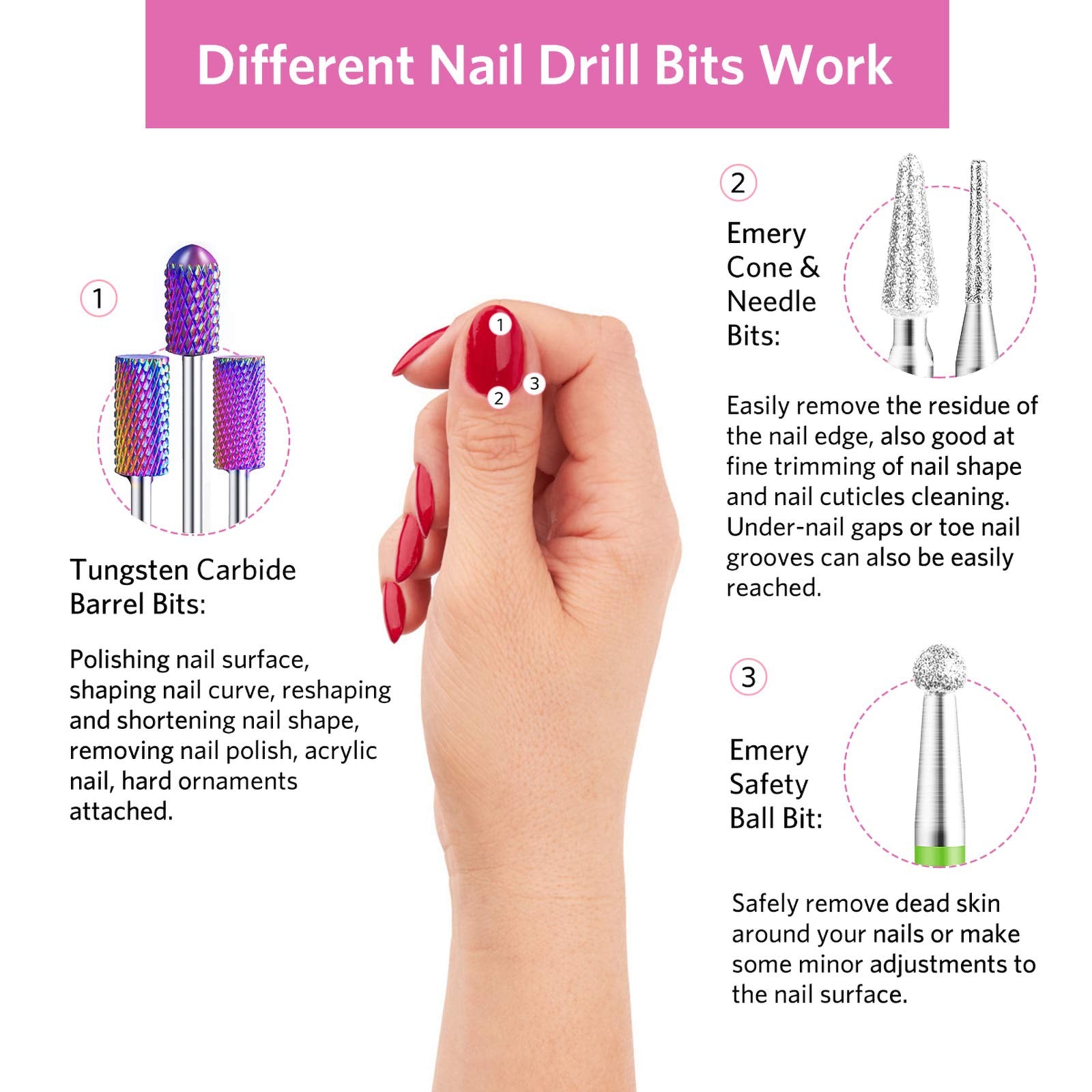 Different Nail Drill Bits Work

1

Tungsten Carbide Barrel Bits:

Polishing nail surface, shaping nail curve, reshaping and shortening nail shape, removing nail polish, acrylic nail, hard ornaments attached.

1
3
2

2

Emery Cone & Needle Bits:

Easily remove the residue of the nail edge, also good at fine trimming of nail shape and nail cuticles cleaning. Under-nail gaps or toe nail grooves can also be easily reached.

3

Emery Safety Ball Bit:

Safely remove dead skin around your nails or make some minor adjustments to the nail surface.