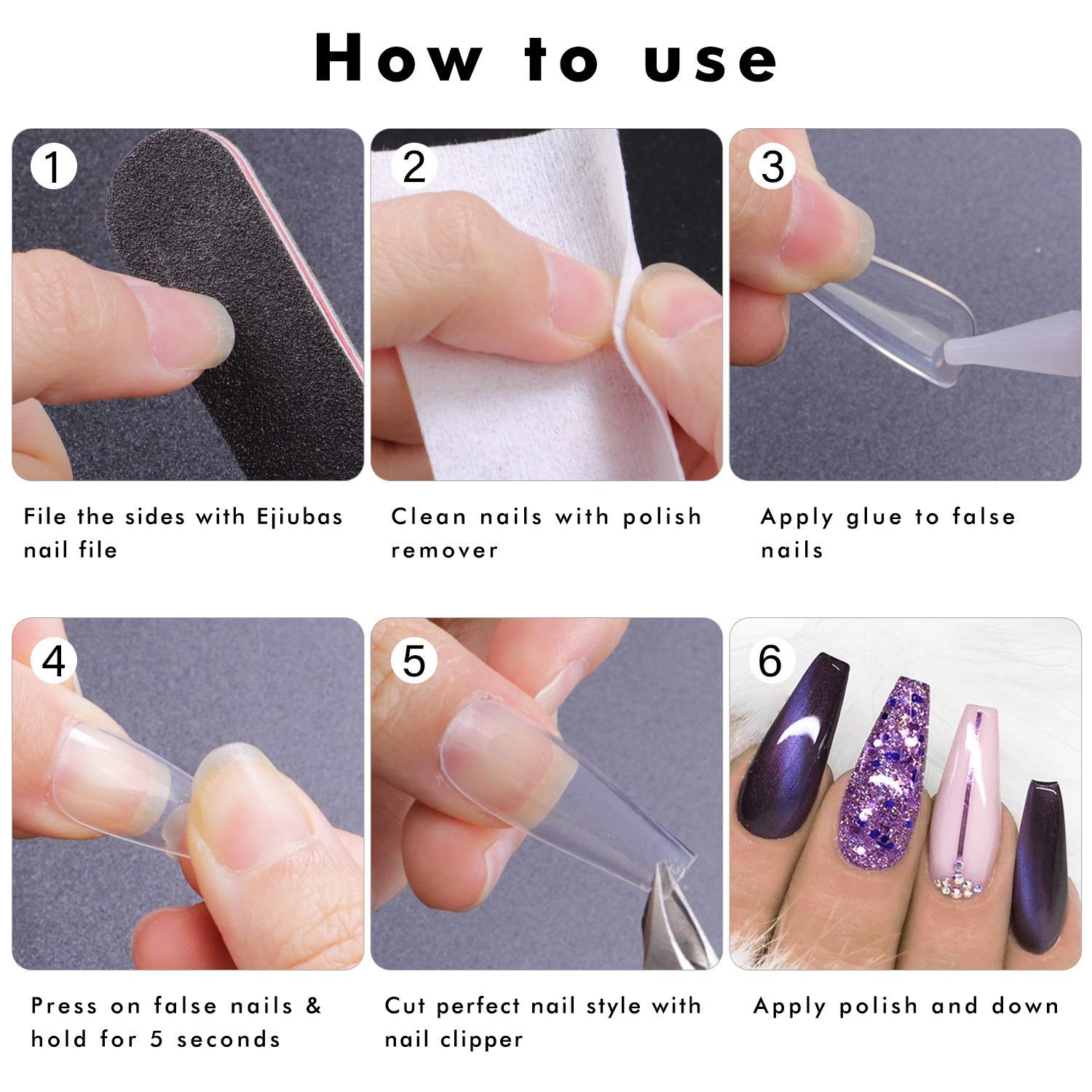 How to use

1

File the sides with Ejiubas nail file

2

Clean nails with polish remover

3

Apply glue to false nails

4

Press on false nails & hold for 5 seconds

5

Cut perfect nail style with nail clipper

6

Apply polish and down