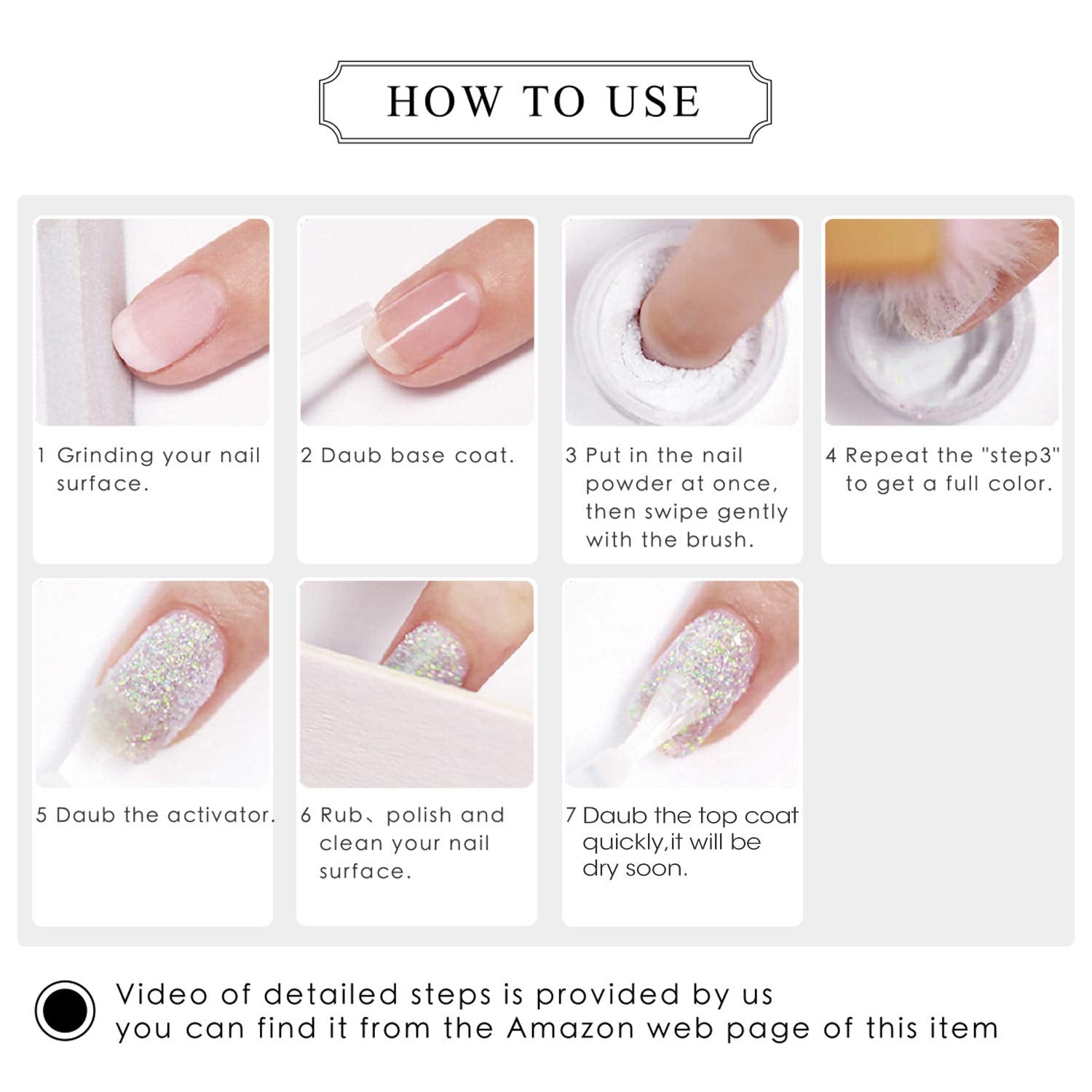 HOW TO USE

1 Grinding your nail surface.

2 Daub base coat.

3 Put in the nail powder at once, then swipe gently with the brush.

4 Repeat the "step3" to get a full color.

5 Daub the activator.

6 Rub、polish and clean your nail surface.

7 Daub the top coat quickly,it will be dry soon.

Video of detailed steps is provided by us
you can find it from the Amazon web page of this item