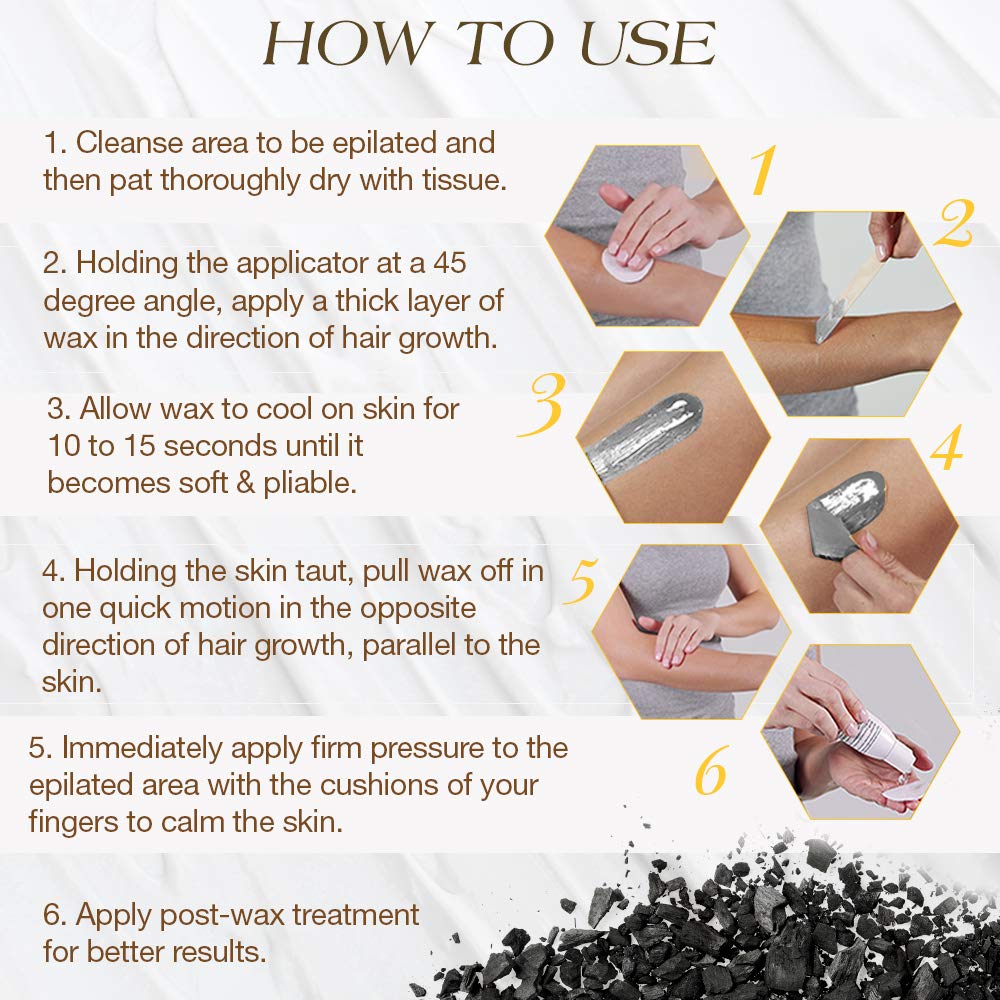 HOW TO USE

1. Cleanse area to be epilated and then pat thoroughly dry with tissue.

2. Holding the applicator at a 45 degree angle, apply a thick layer of wax in the direction of hair growth.

3. Allow wax to cool on skin for 10 to 15 seconds until it becomes soft & pliable.

4. Holding the skin taut, pull wax off in one quick motion in the opposite direction of hair growth, parallel to the skin.

5. Immediately apply firm pressure to the epilated area with the cushions of your fingers to calm the skin.

6. Apply post-wax treatment for better results.

1
2
3
4
5
6