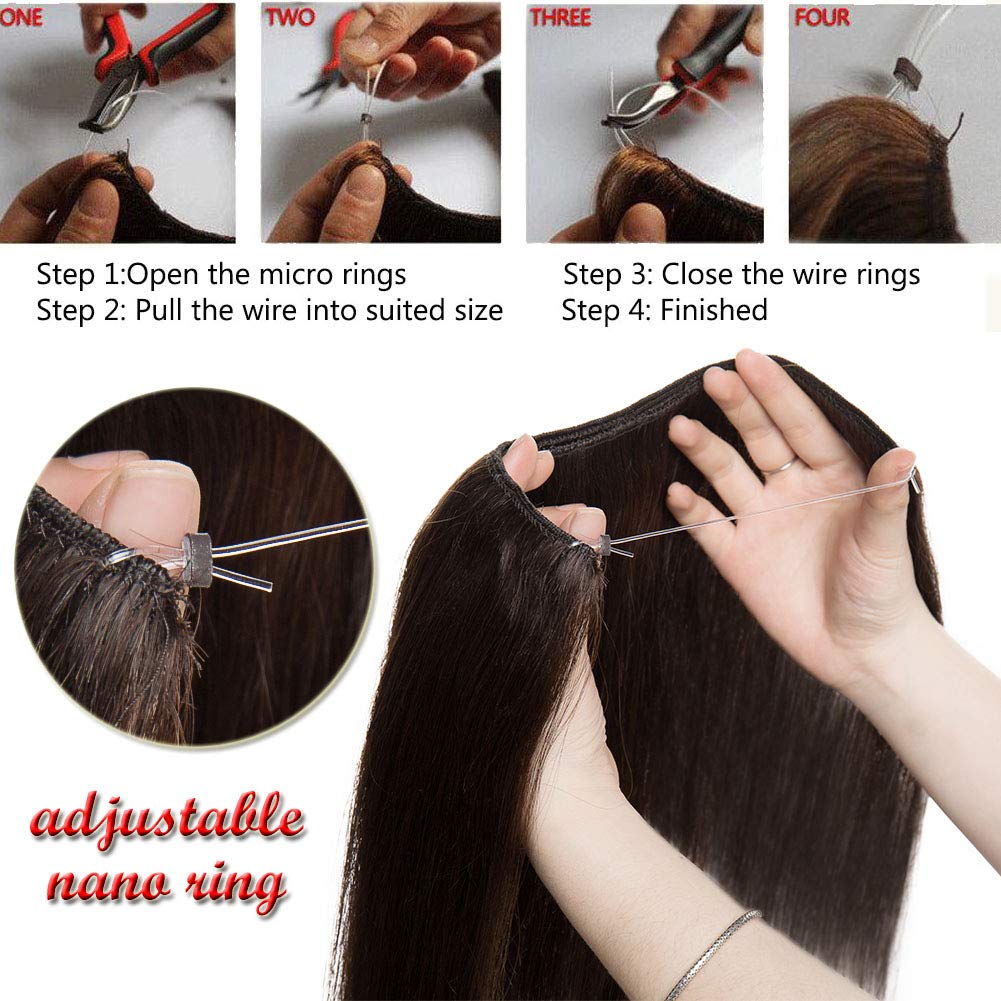 ONE

TWO

THREE

FOUR

Step 1:Open the micro rings
Step 2: Pull the wire into suited size

Step 3: Close the wire rings
Step 4: Finished

adjustable nano ring