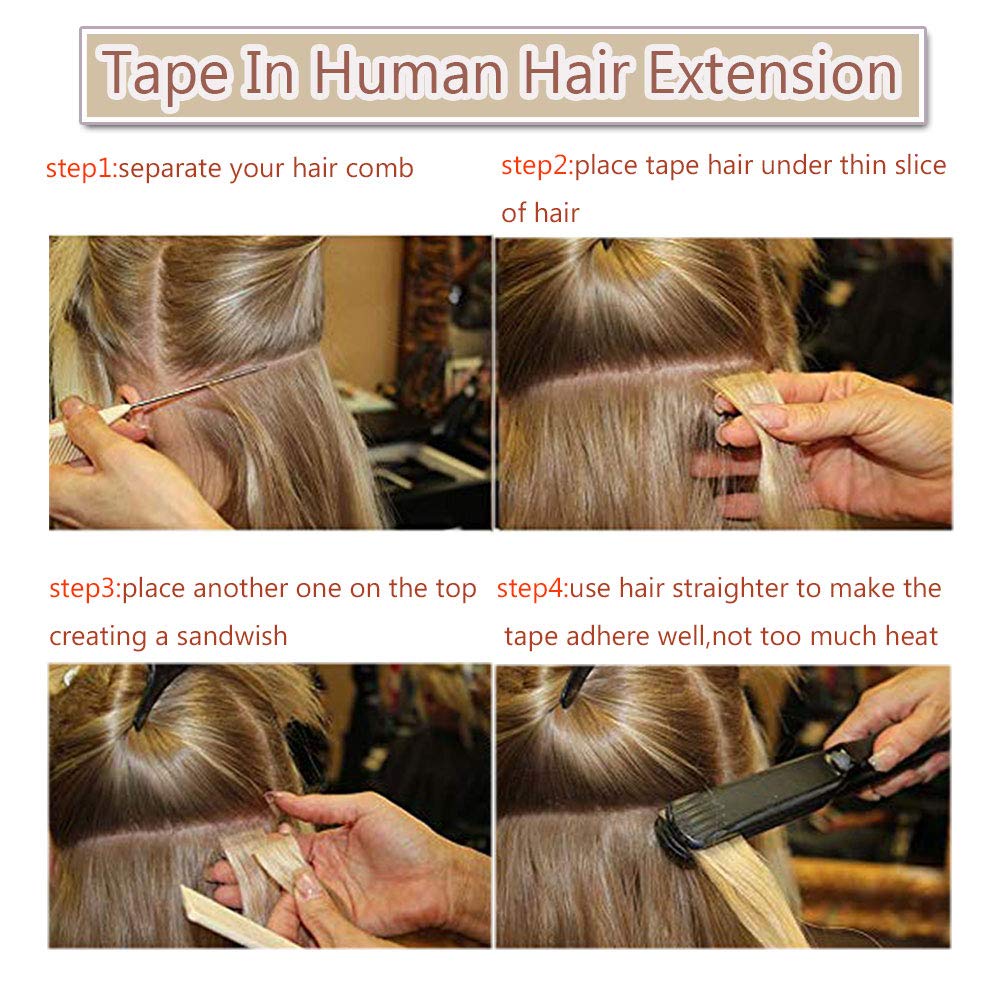 Tape In Human Hair Extension

step1:separate your hair comb

step2:place tape hair under thin slice of hair

step3:place another one on the top creating a sandwish

step4:use hair straighter to make the tape adhere well,not too much heat