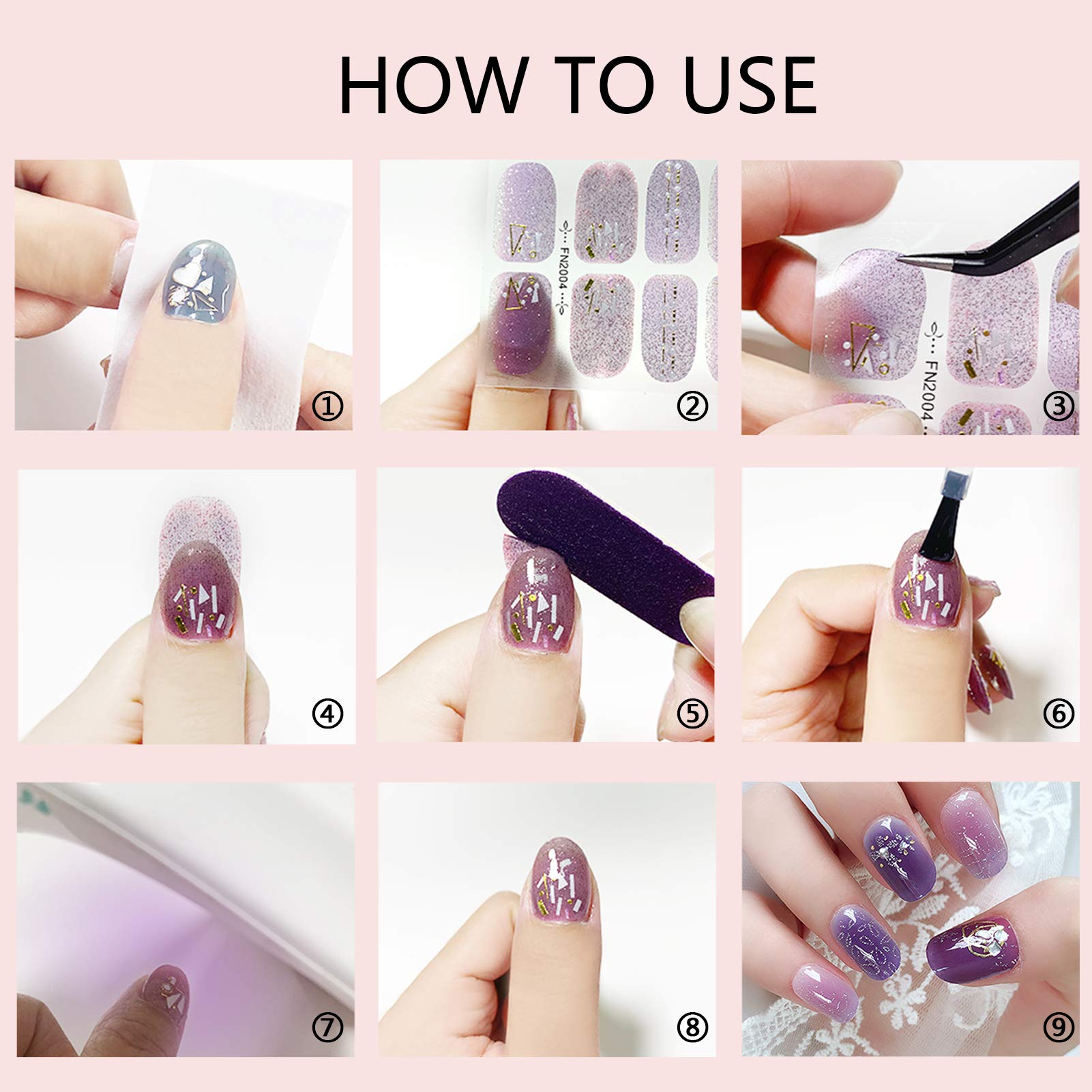 HOW TO USE

①

FN2004

②

FN2004

③

④

⑤

⑥

⑦

⑧

⑨