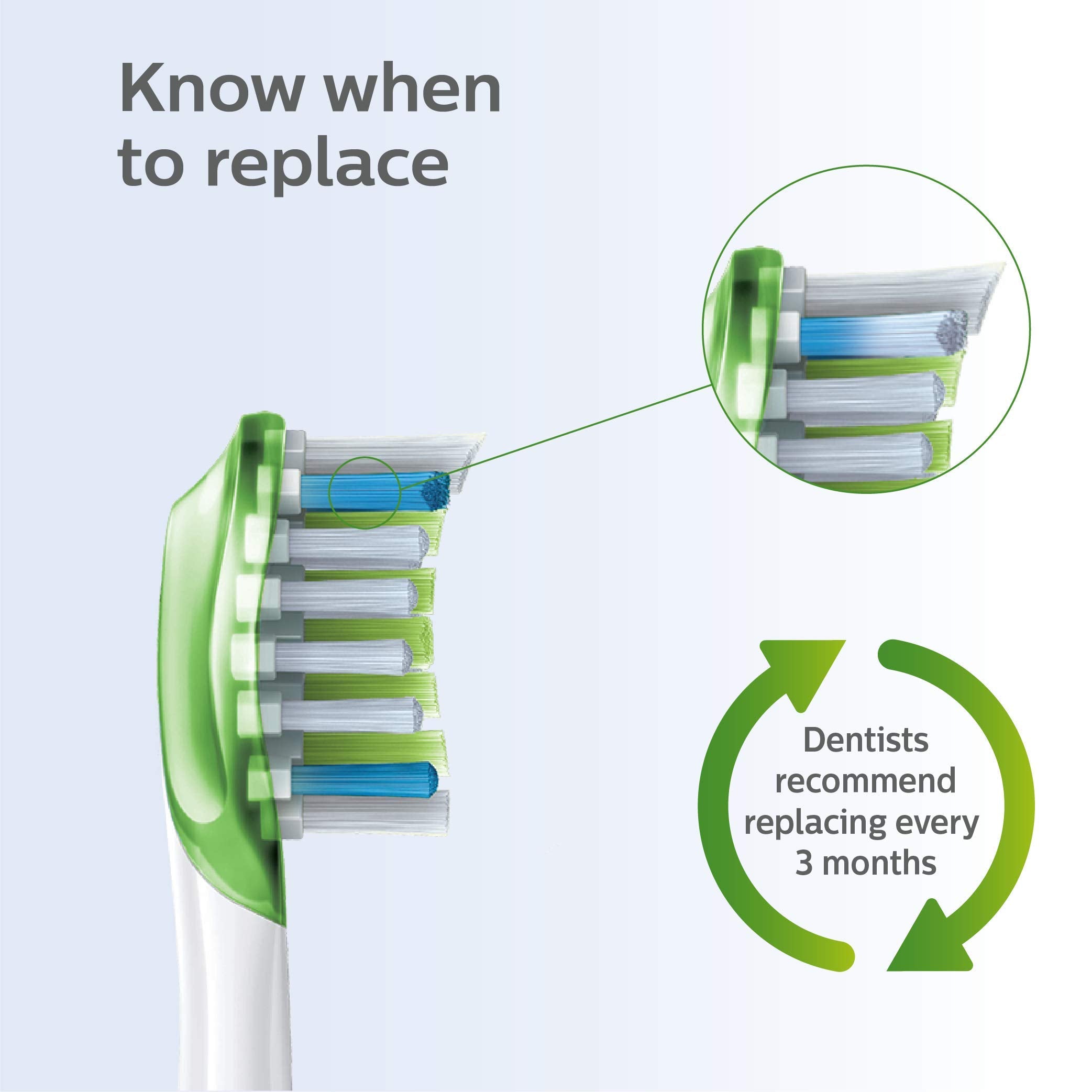 Know when to replace

Dentists recommend replacing every 3 months